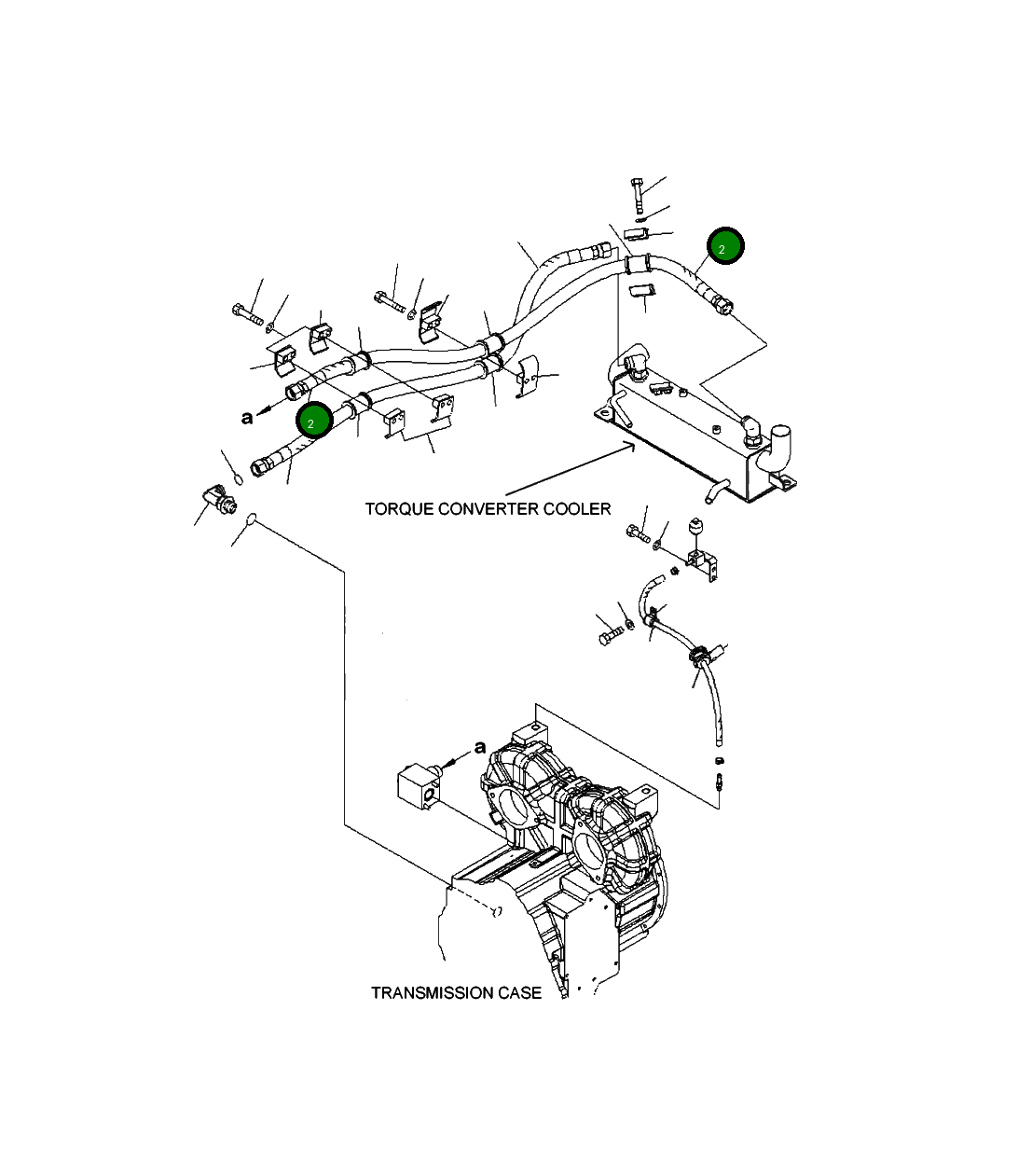 2
a
2
TORQUE CONVERTER COOLER
a
TRANSMISSION CASE