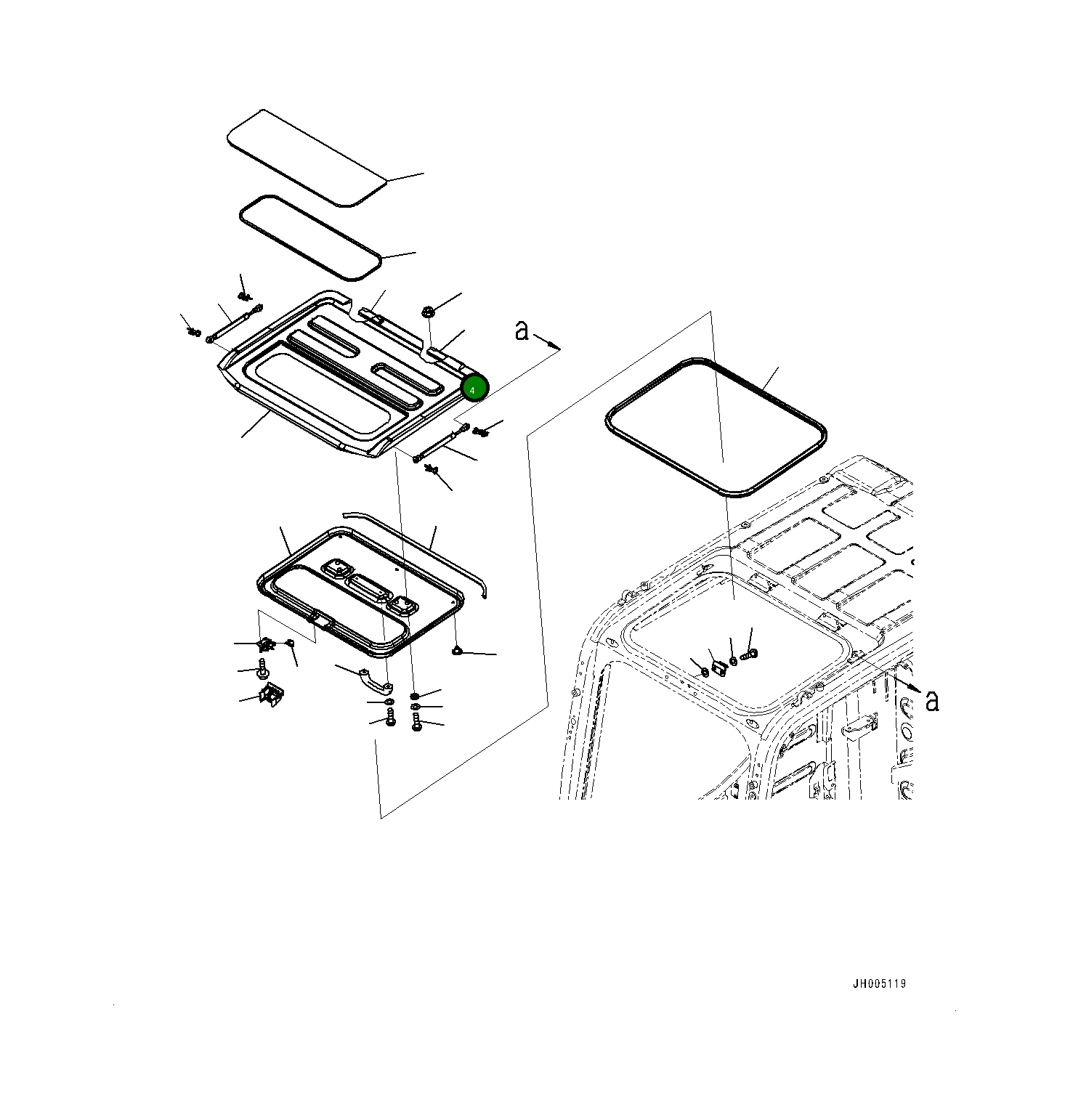 a

4

a

JH005119