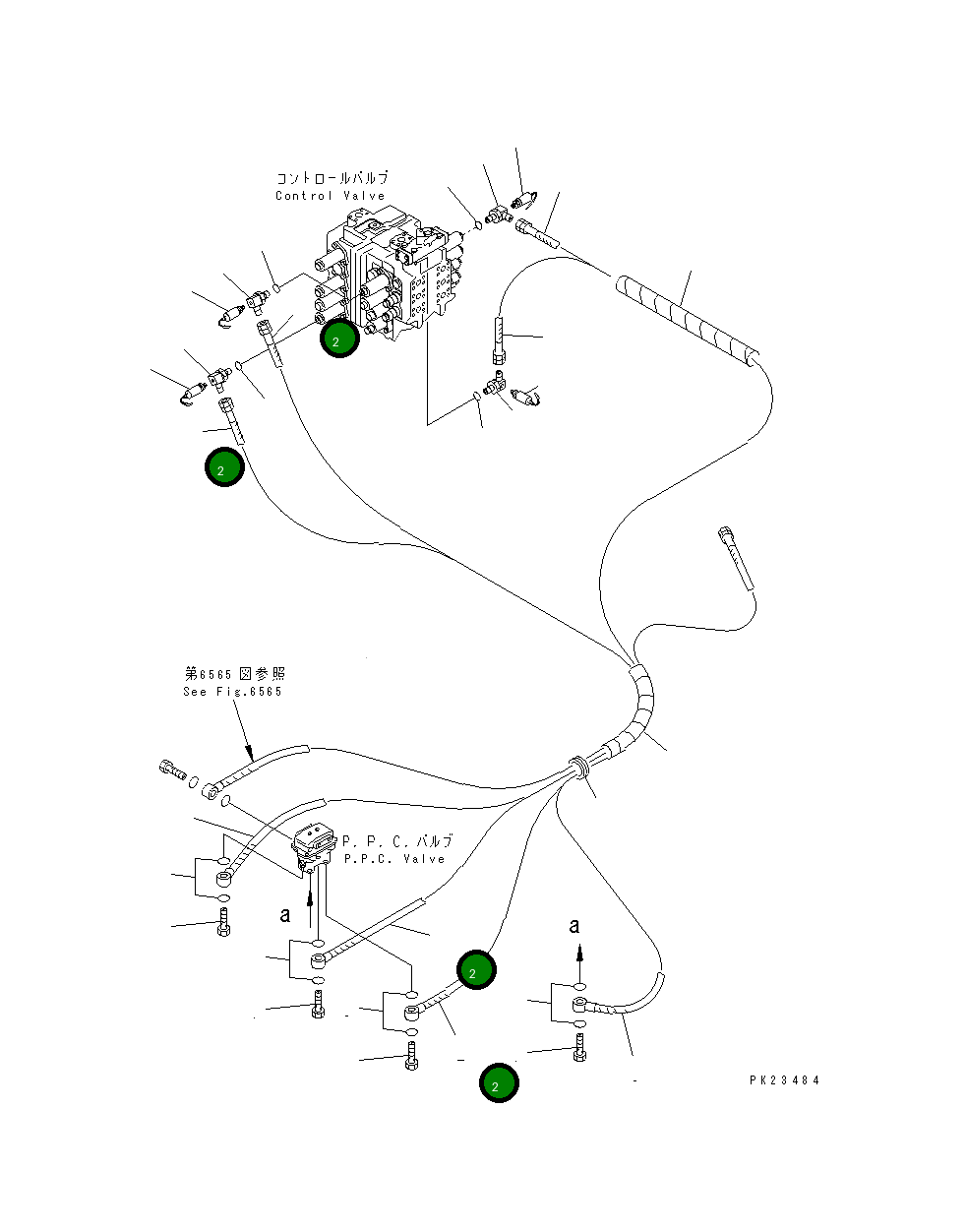 コントロールバルブ
Control Valve

2

2

第6565図参照
See Fig.6565

P.P.C.バルブ
P.P.C. Valve

a

a

2

2

PK23484