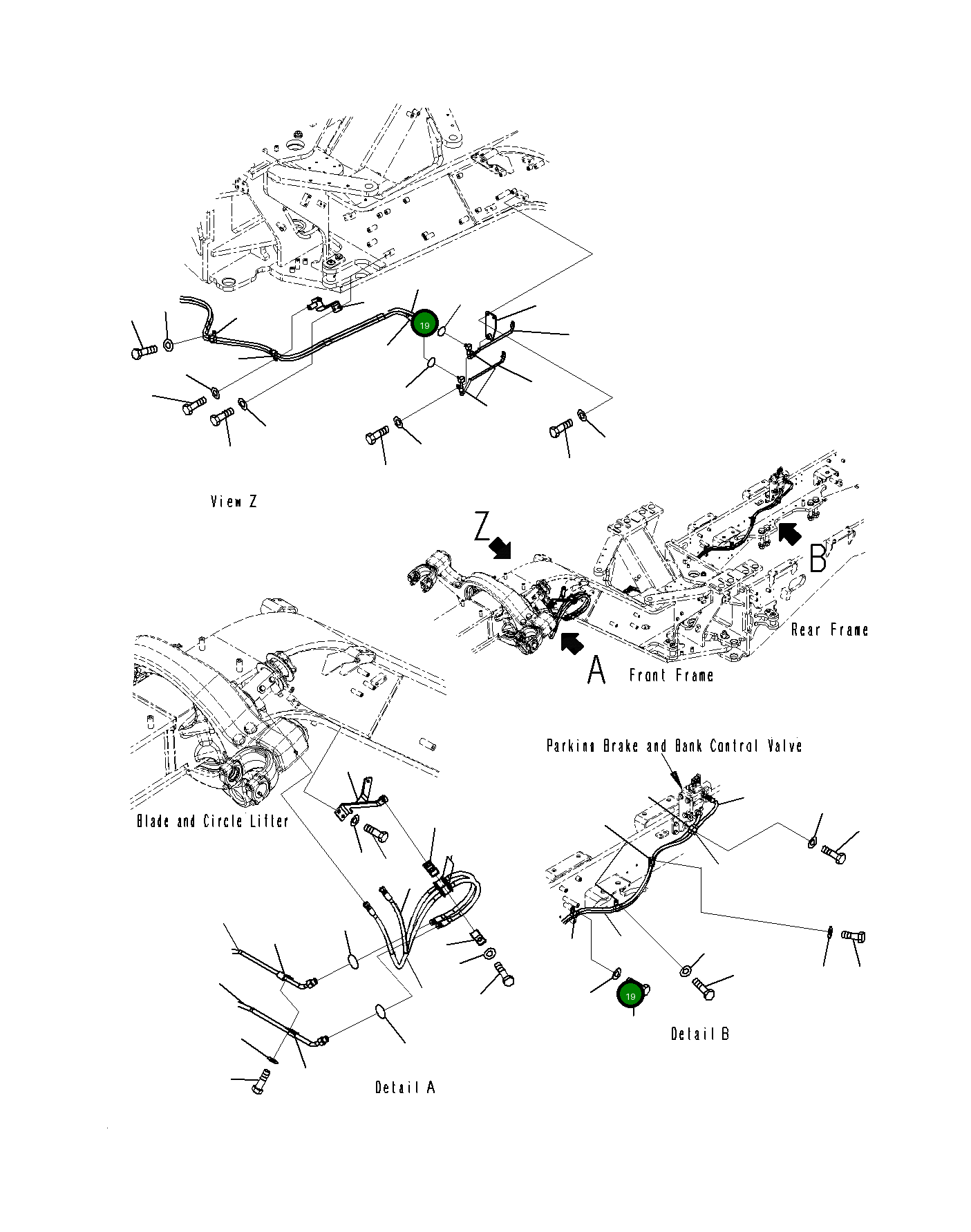 19

View Z

Z

B

Rear Frame

A

Front Frame

Parking Brake and Bank Control Valve

Blade and Circle Lifter

19

Detail B

Detail A