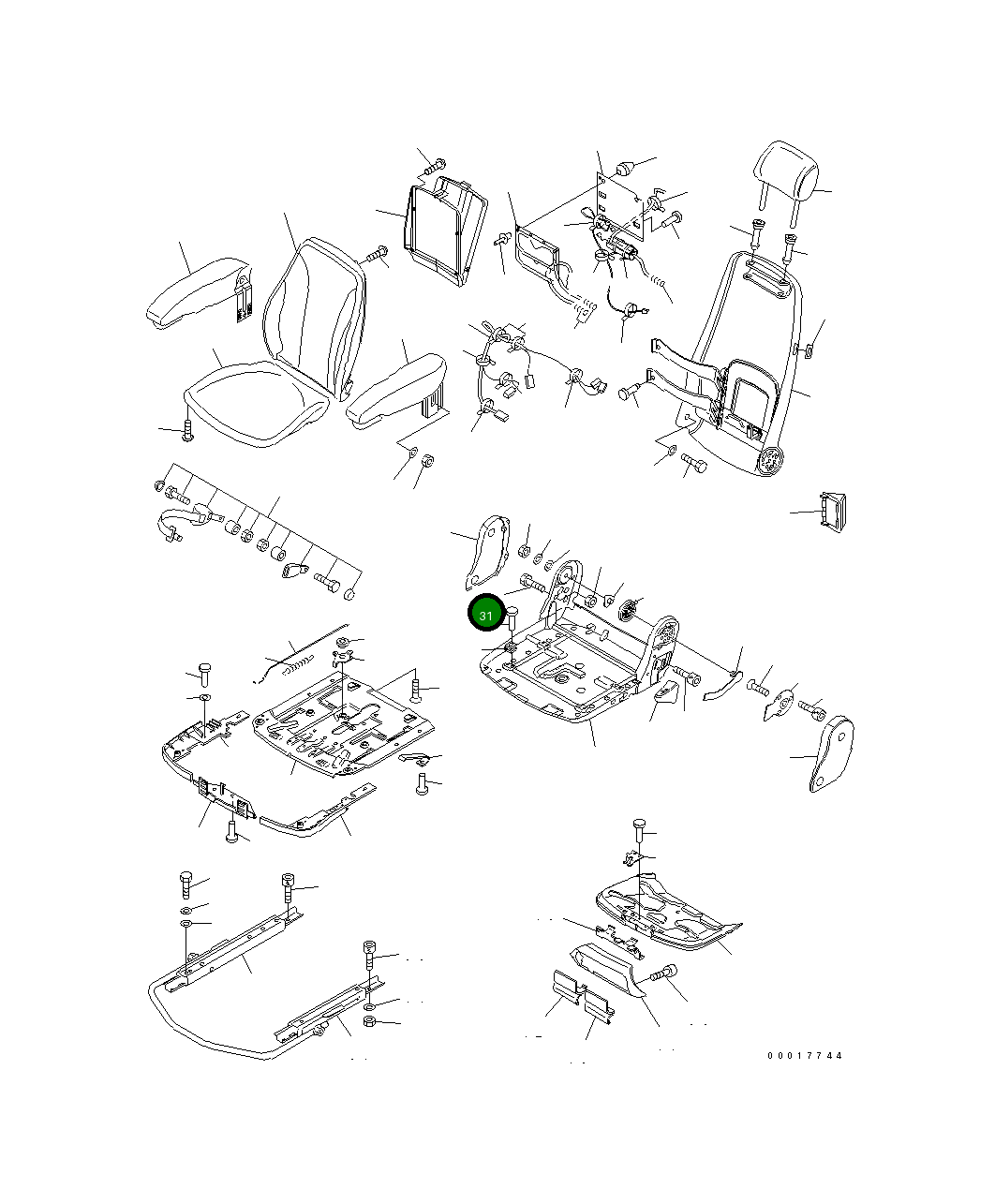 31

00017744