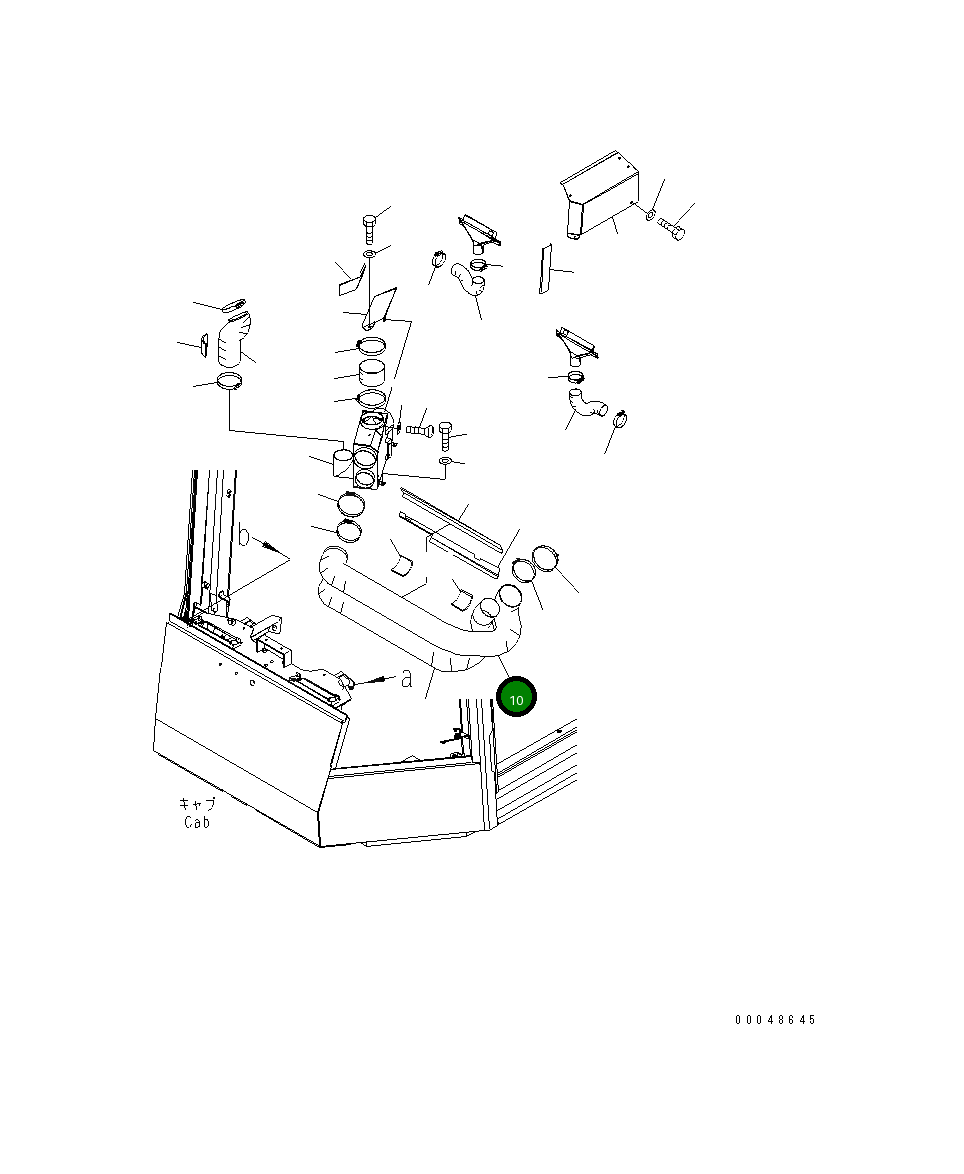 b

a

10

キャブ
Cab

00048645