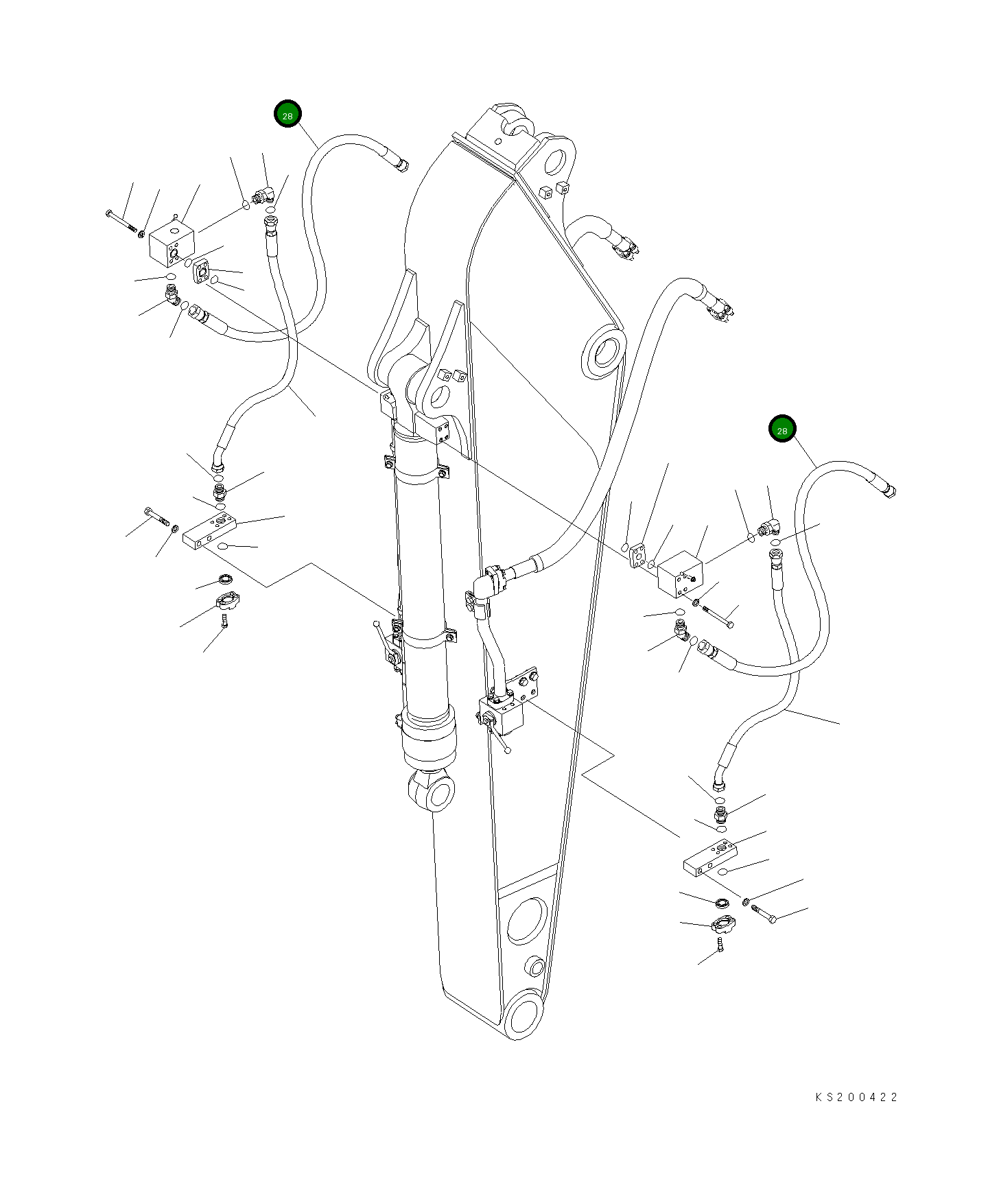 28

28

KS200422