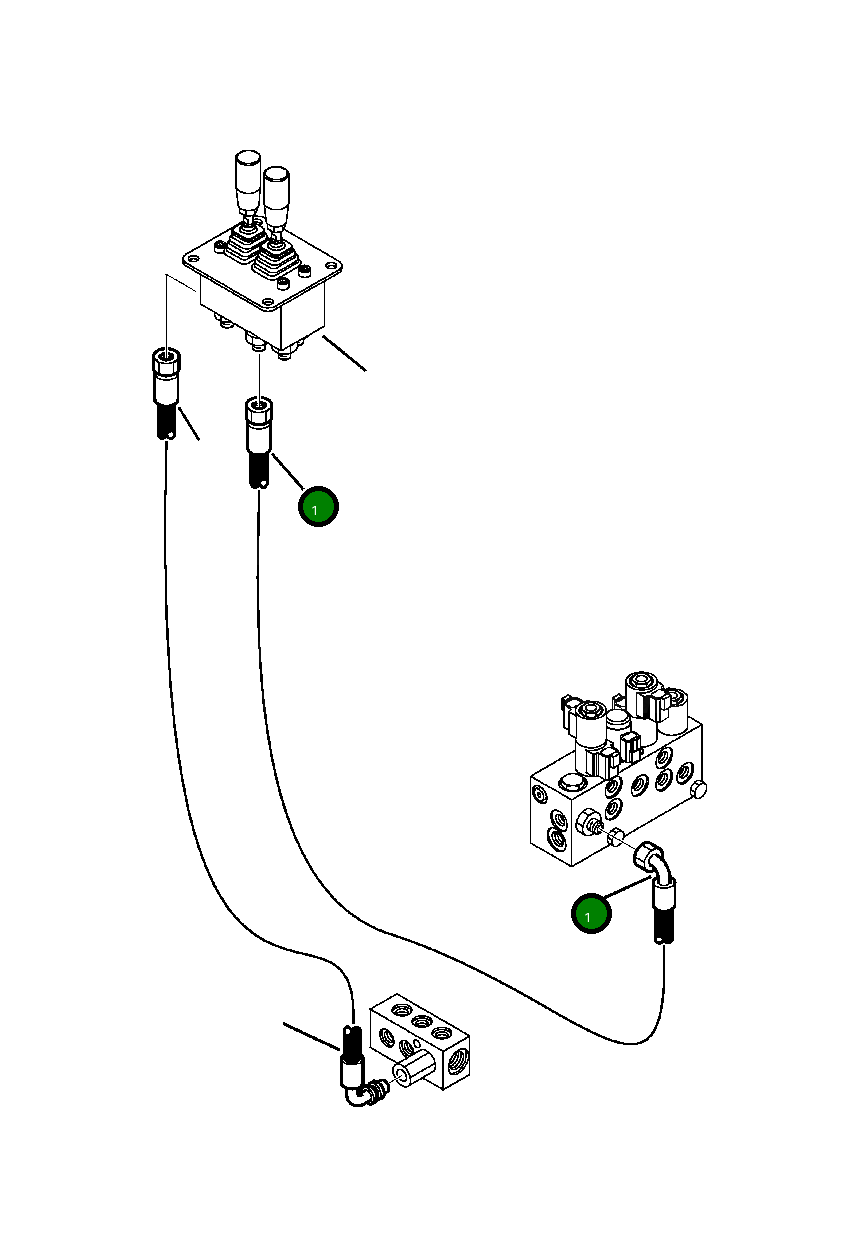 1

1