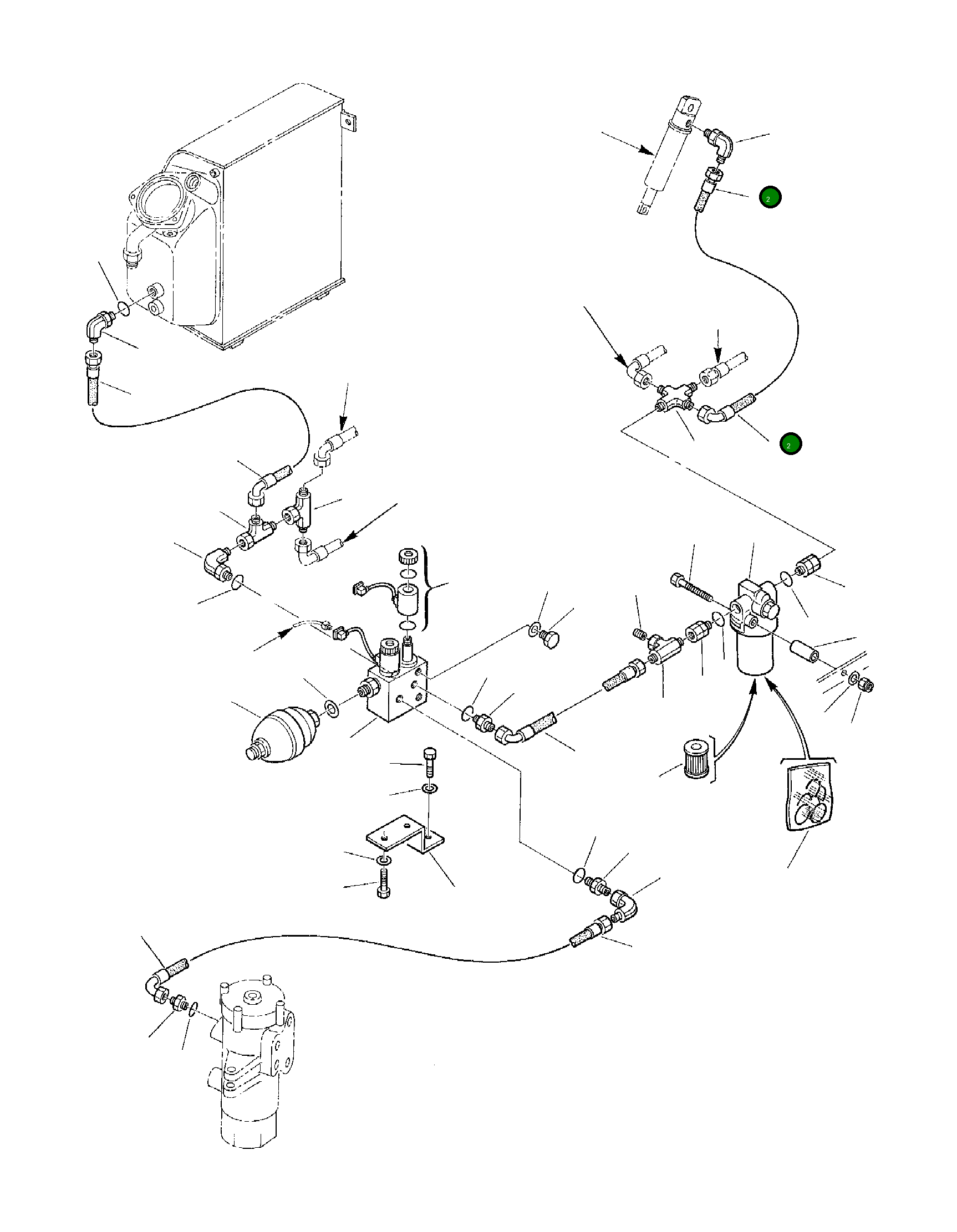 2

2