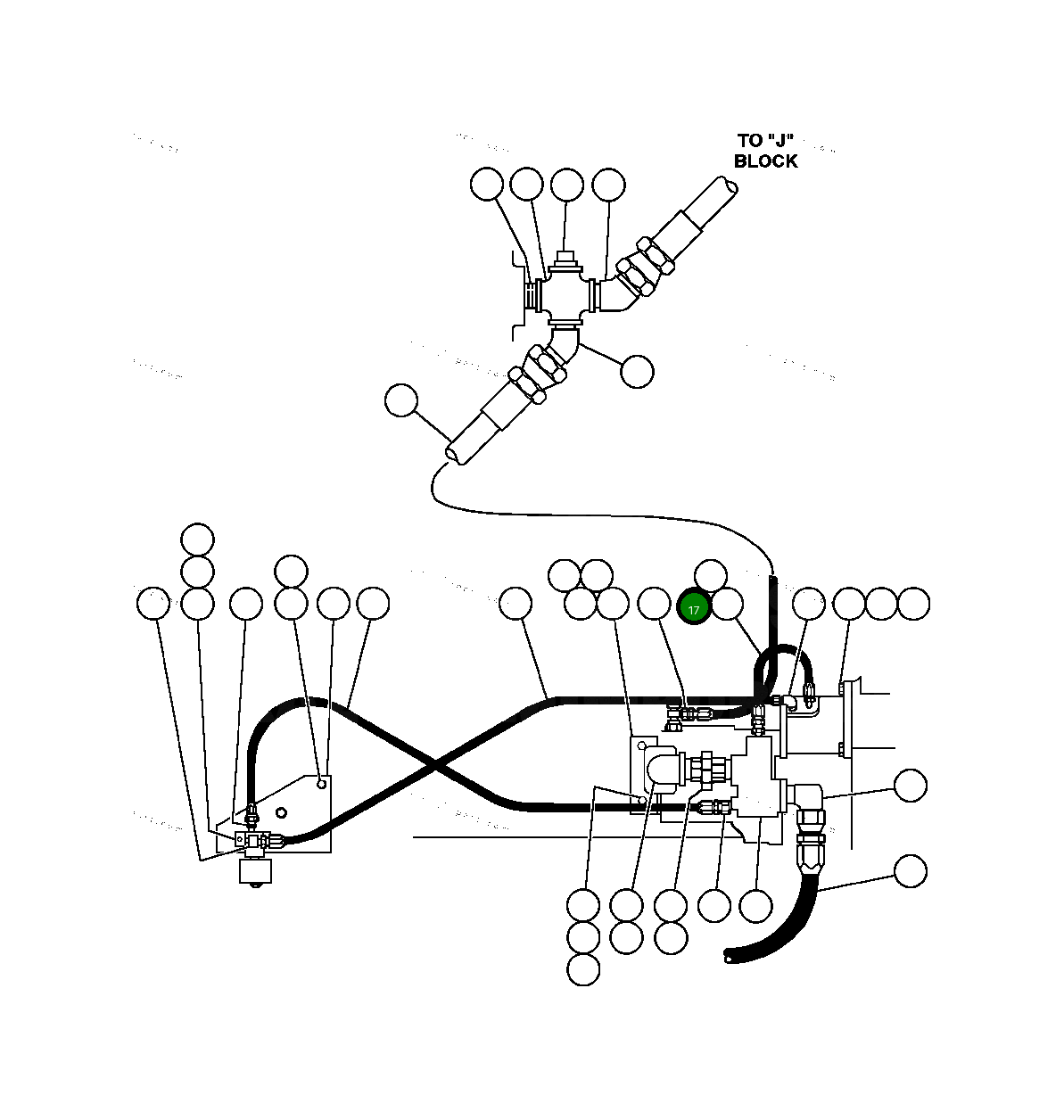 TO "J"
BLOCK

17