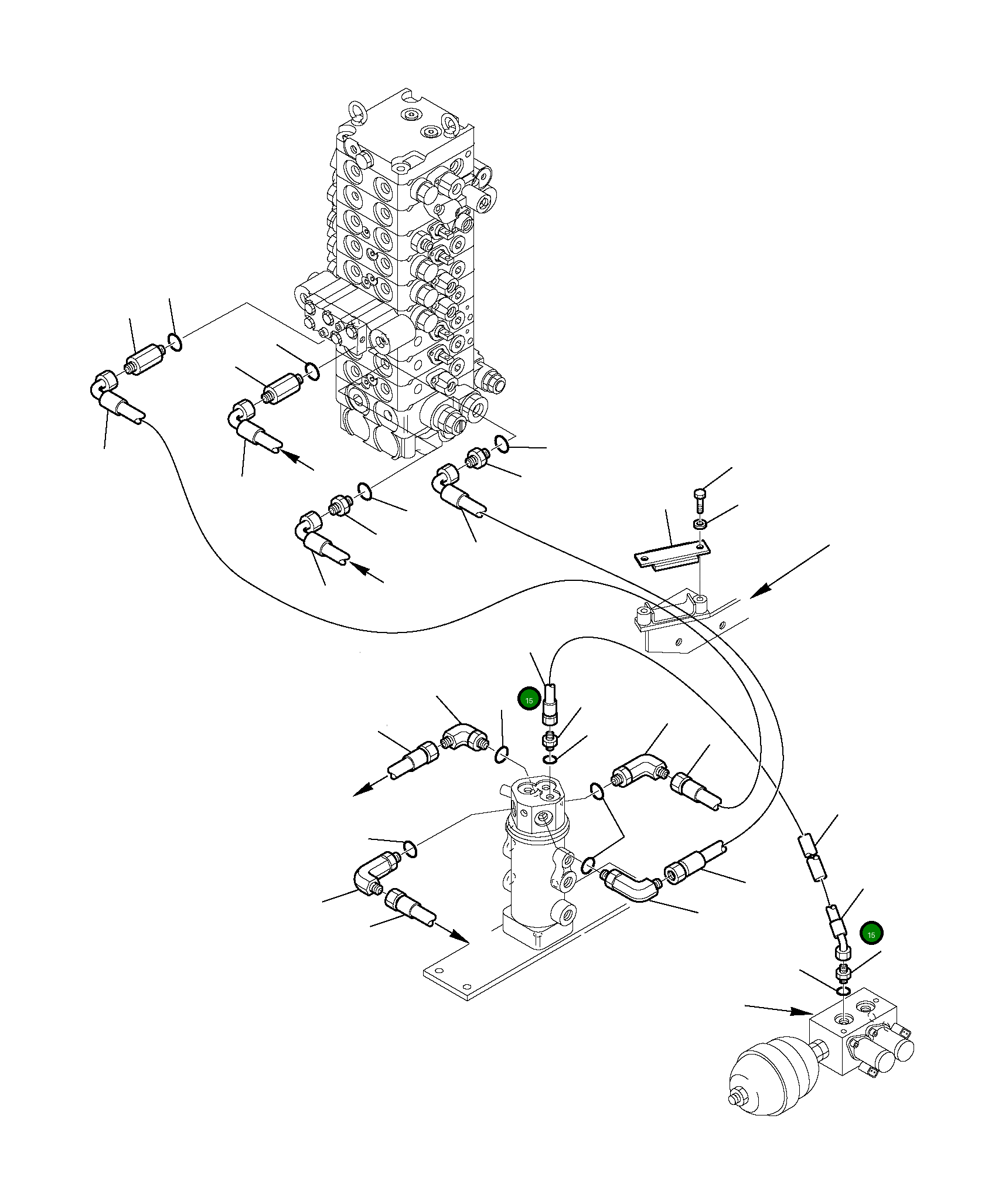 15
15