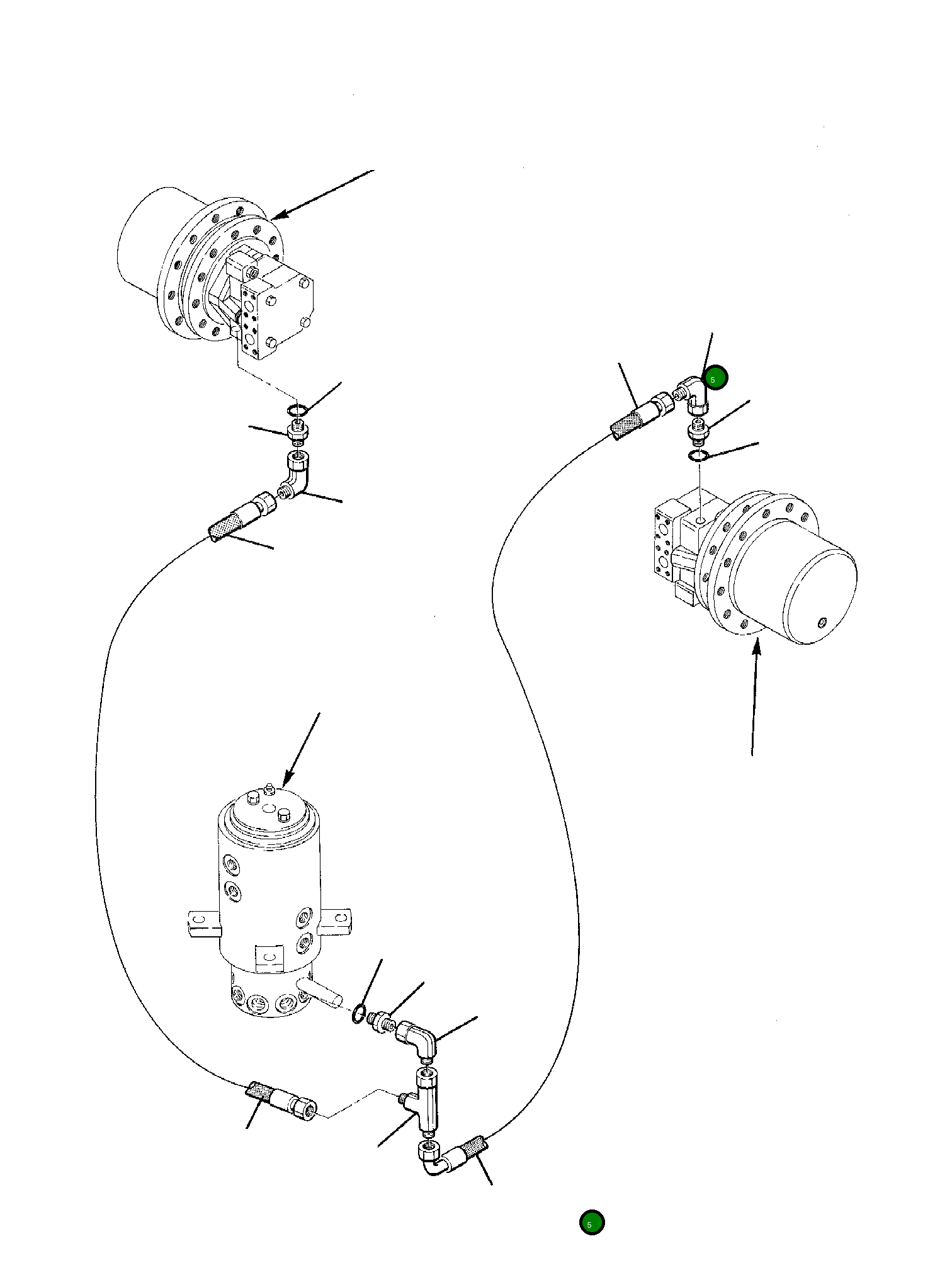 5

5