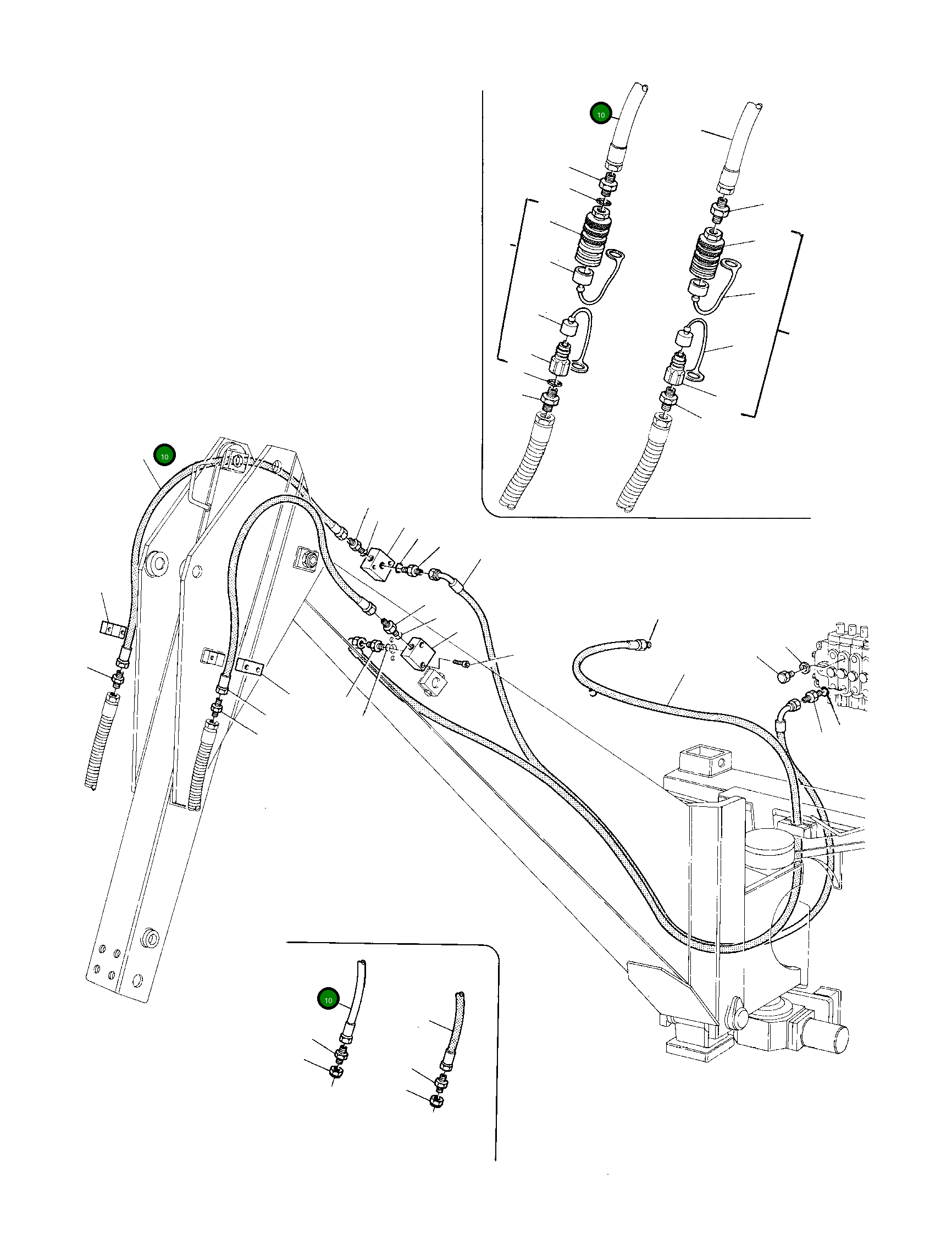 10

10

10