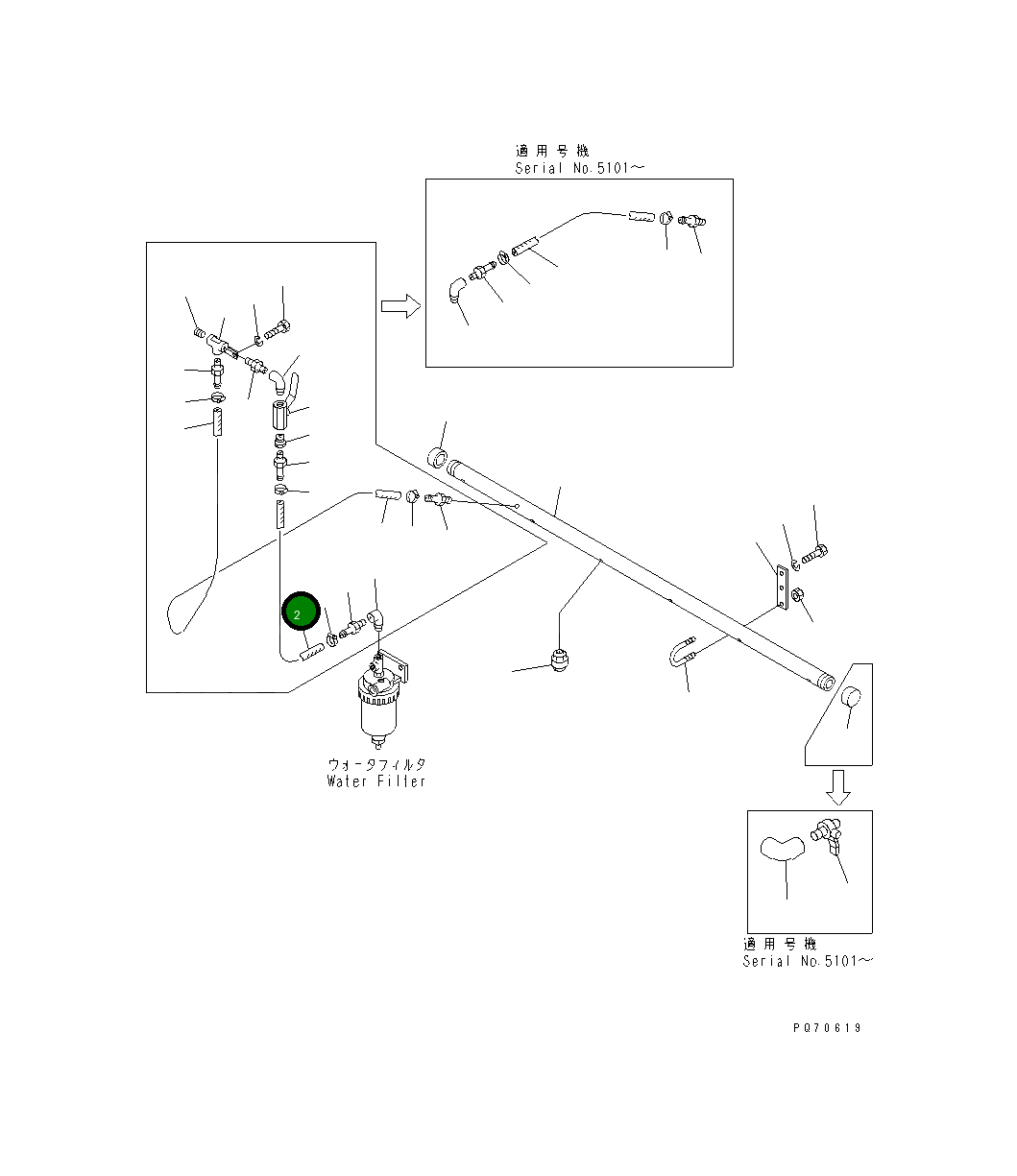 適用号機
Serial No.5101～

2

ウォータフィルタ
Water Filler

適用号機
Serial No.5101～

PQ70619