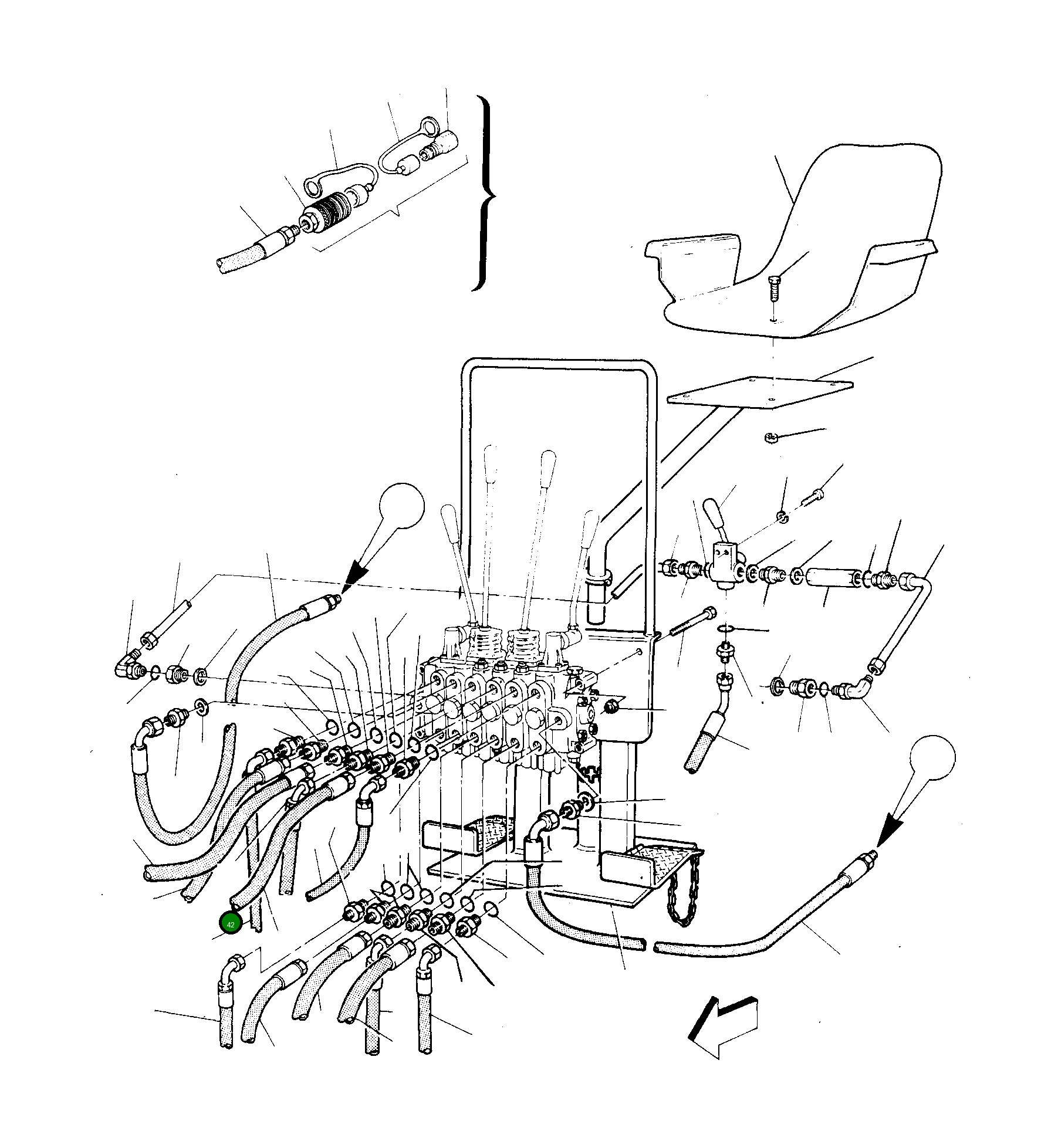 42