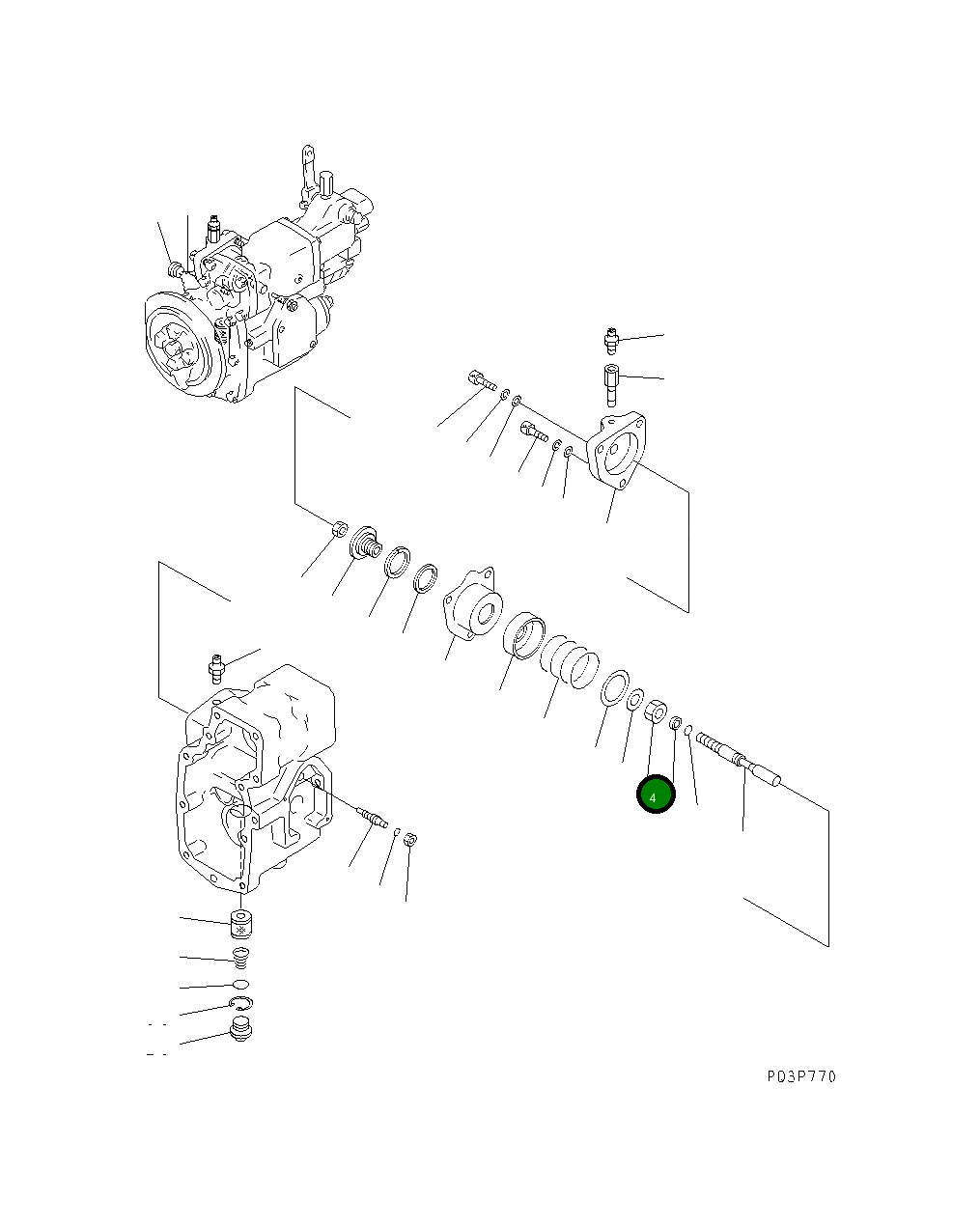 4

P03P770