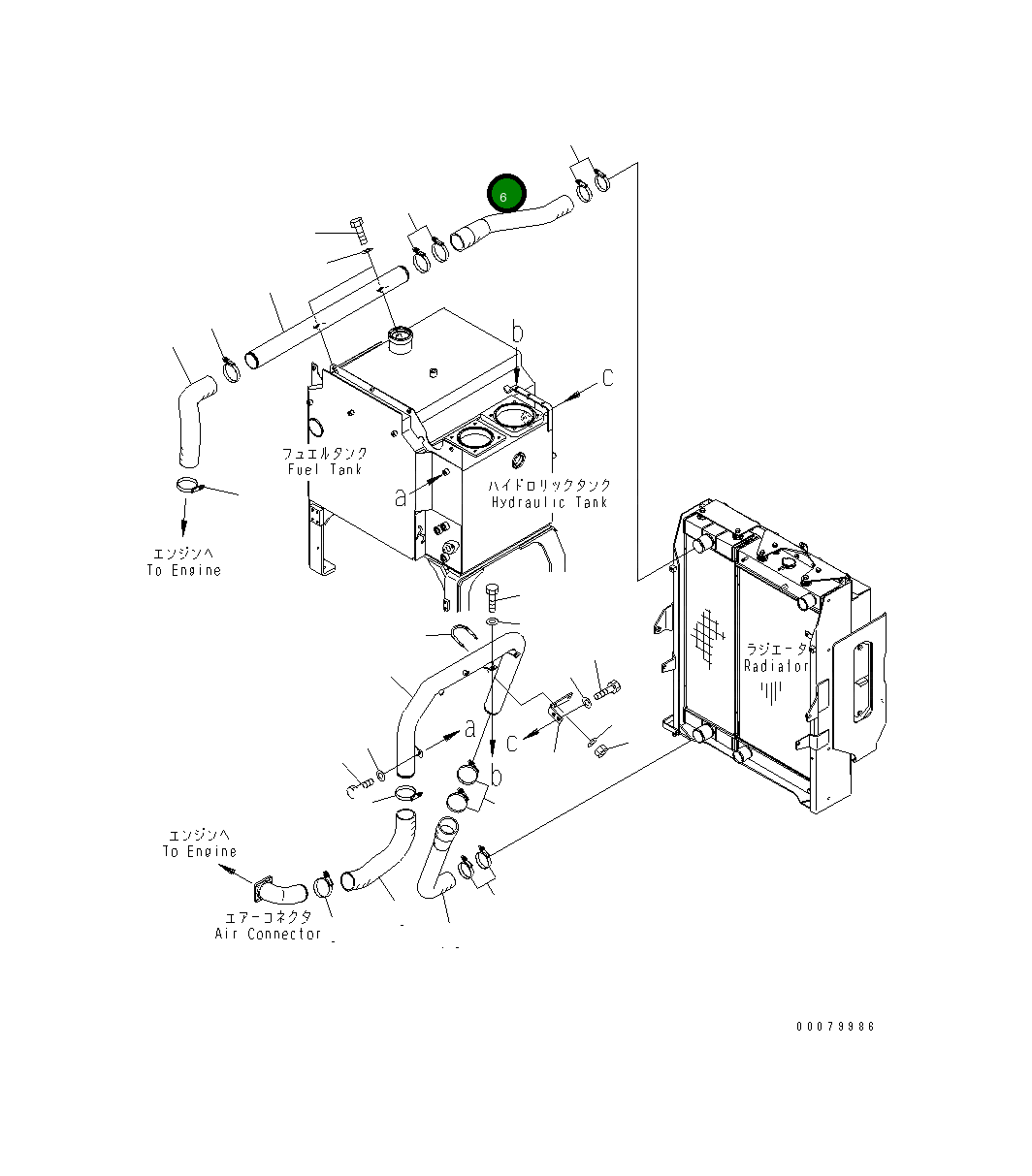 6

b

c

フュエルタンク
Fuel Tank

a

ハイドロリックタンク
Hydraulic Tank

エンジンへ
To Engine

ラジエータ
Radiator

a

c

b

エンジンへ
To Engine

エアーコネクタ
Air Connector

00079986