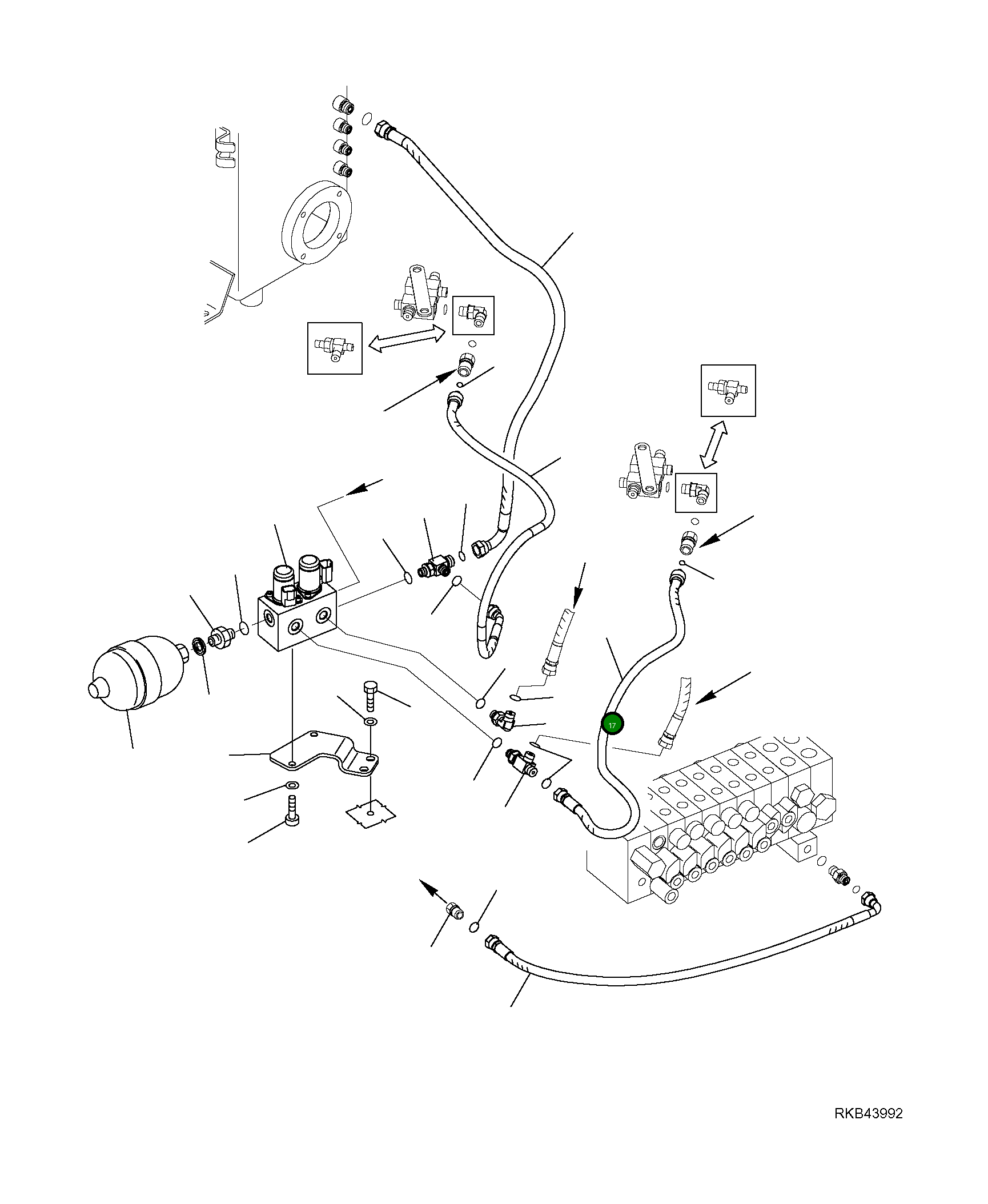 17

RKB43992