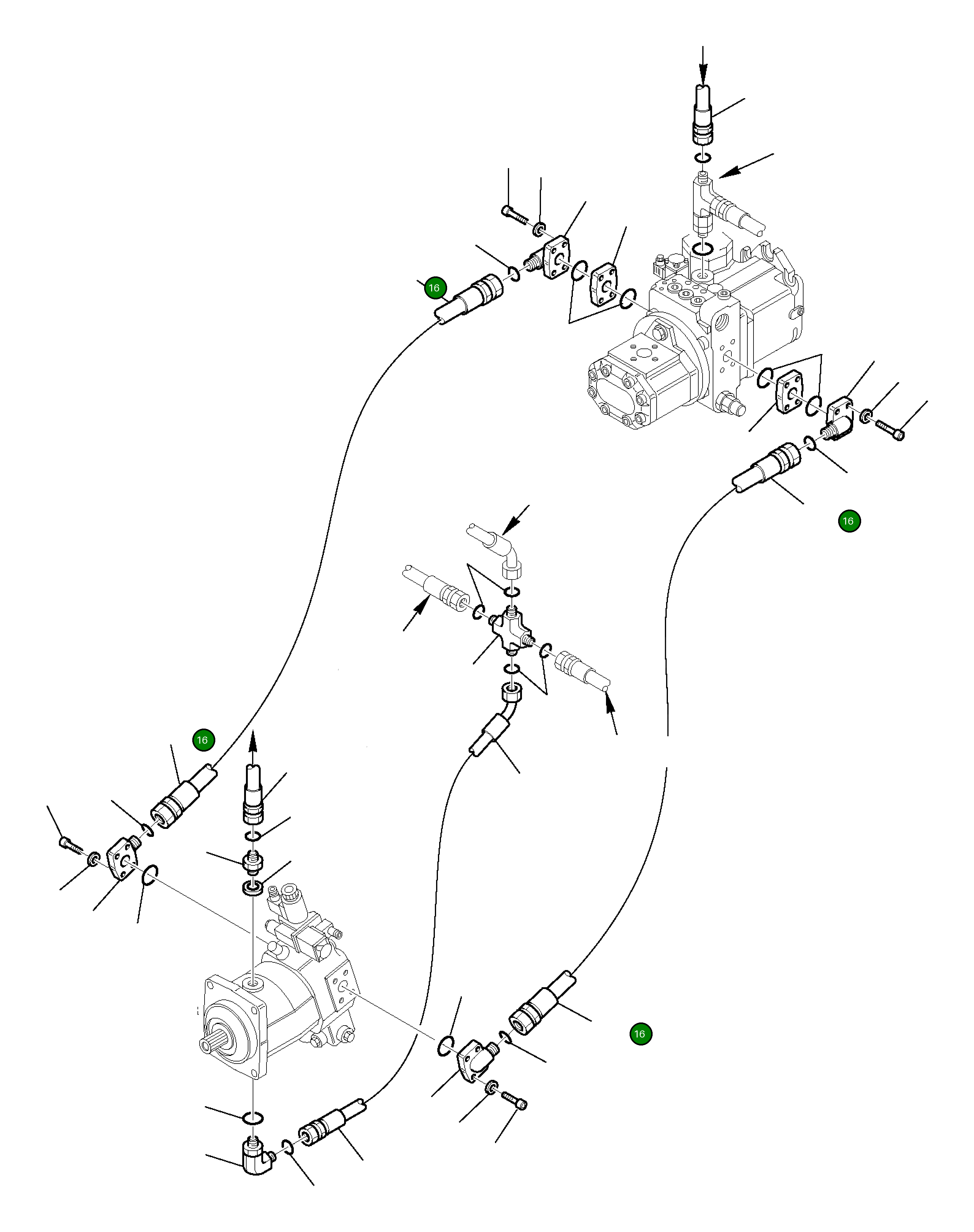 16

16

16

16