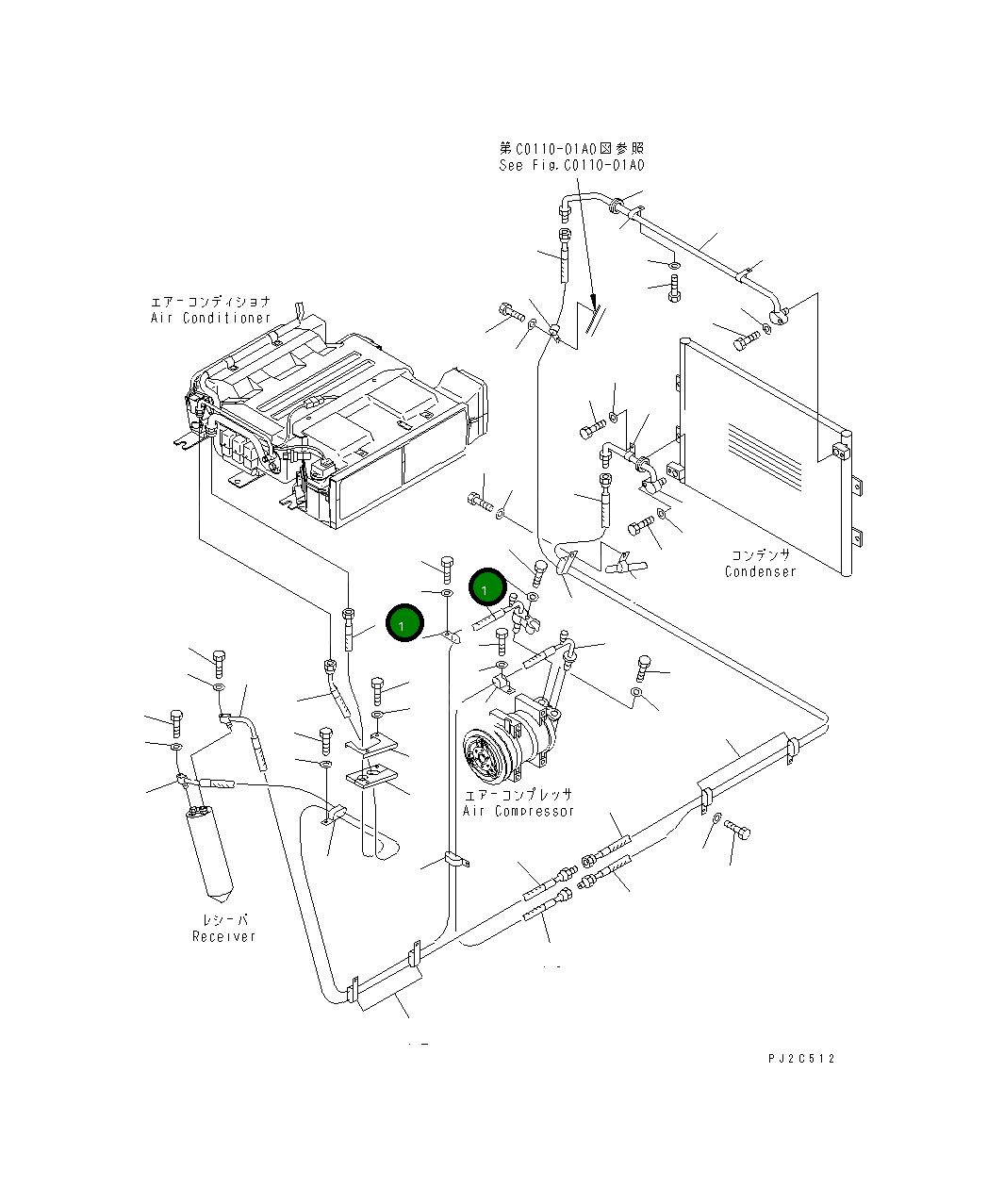 第C0110-01A0図参照
See Fig.C0110-01A0

エアーコンディショナ
Air Conditioner

コンデンサ
Condenser

1

1

エアーコンプレッサ
Air Compressor

レシーバ
Receiver

PJ2C512