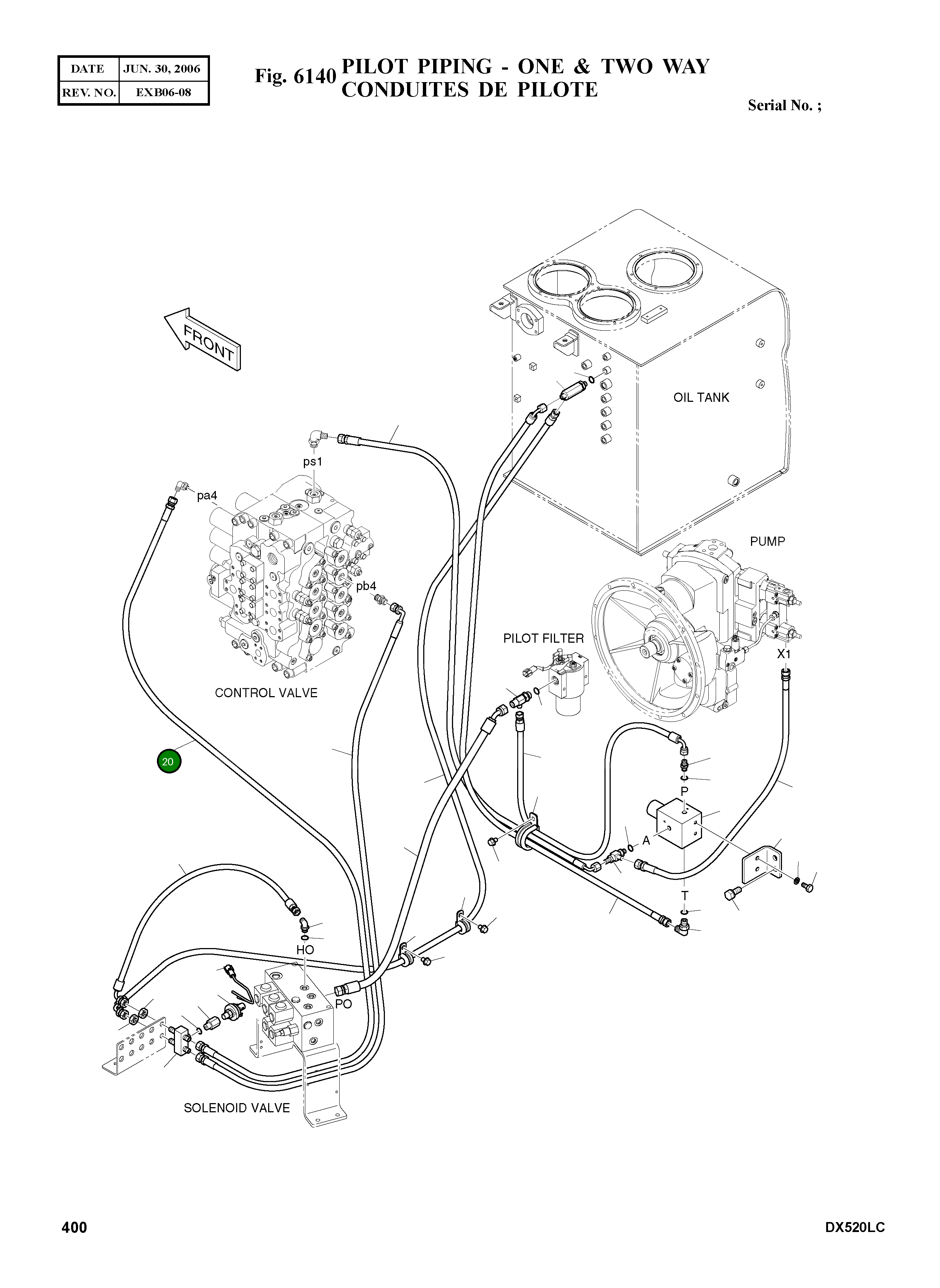 | DATE | JUN. 30, 2006 |
|---|---|
| REV. NO. | EXB06-08 |

Fig. 6140 PILOT PIPING - ONE & TWO WAY
CONDUITES DE PILOTE

Serial No. ;

FRONT

OIL TANK

ps1

pa4

PUMP

pb4

PILOT FILTER

X1

CONTROL VALVE

20

P

A

T

HO

PO

SOLENOID VALVE

400

DX520LC