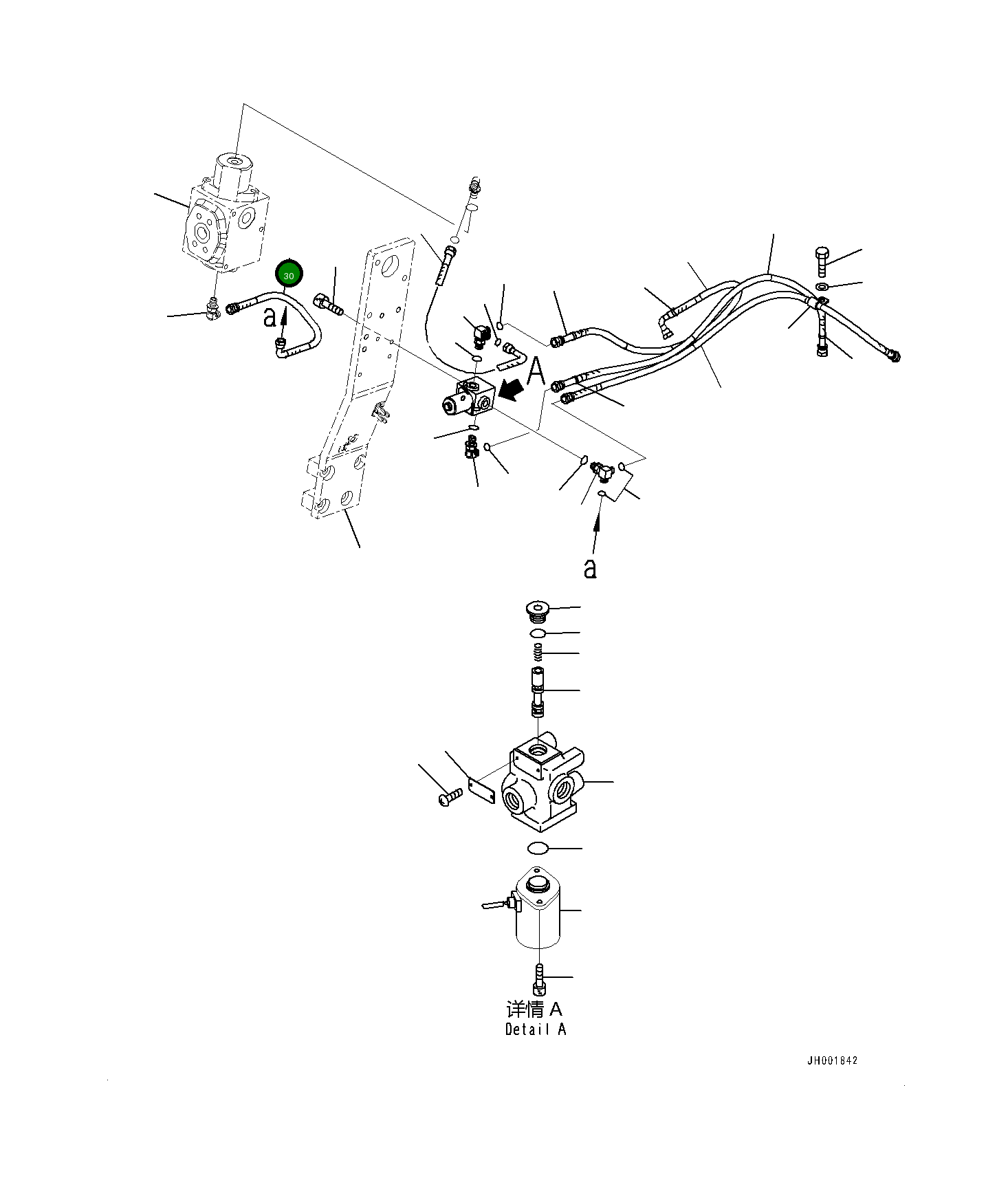 30

a

A

a

详情 A
Detail A

JH001842