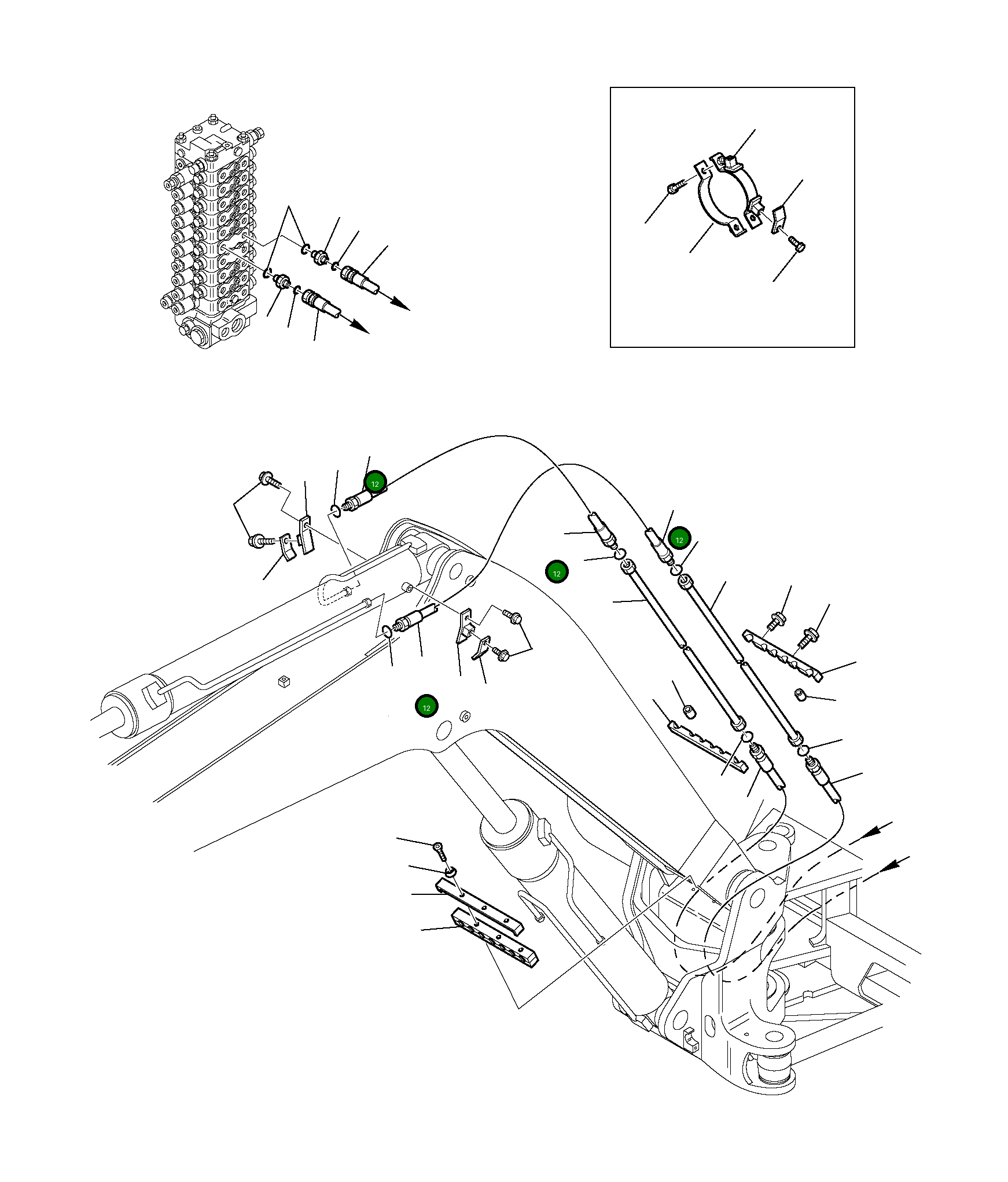 12

12

12

12