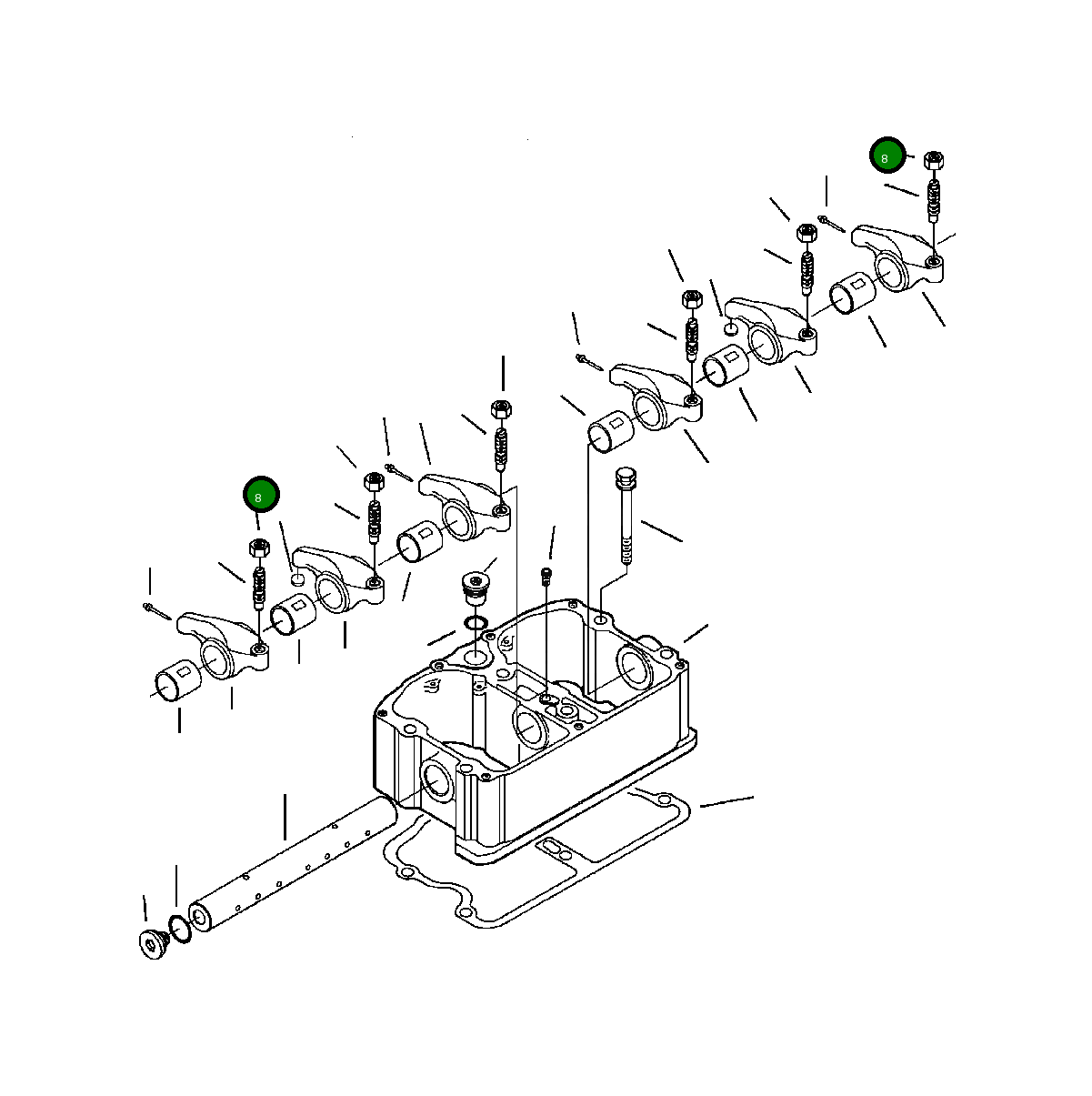 8

8