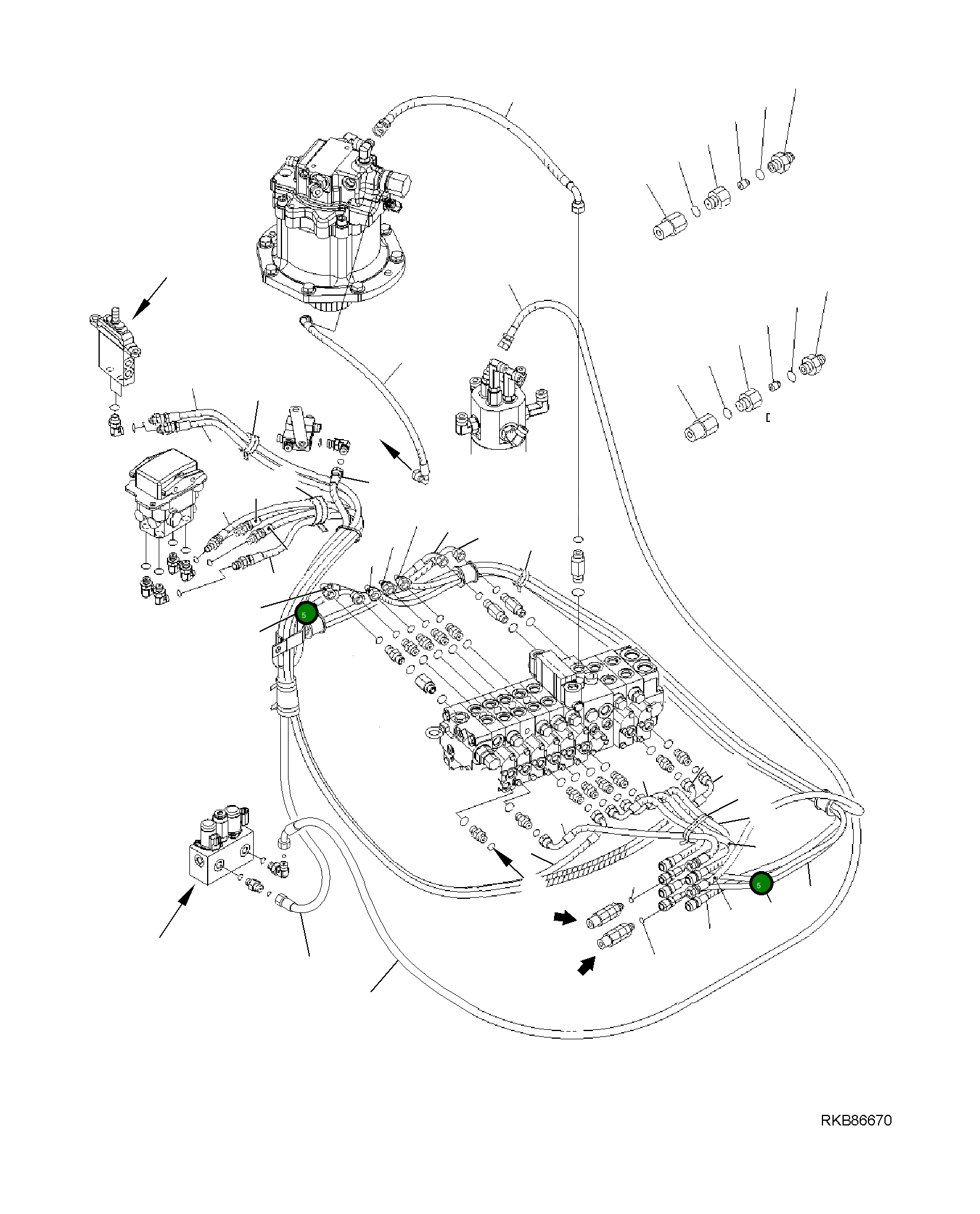 5
5
RKB86670