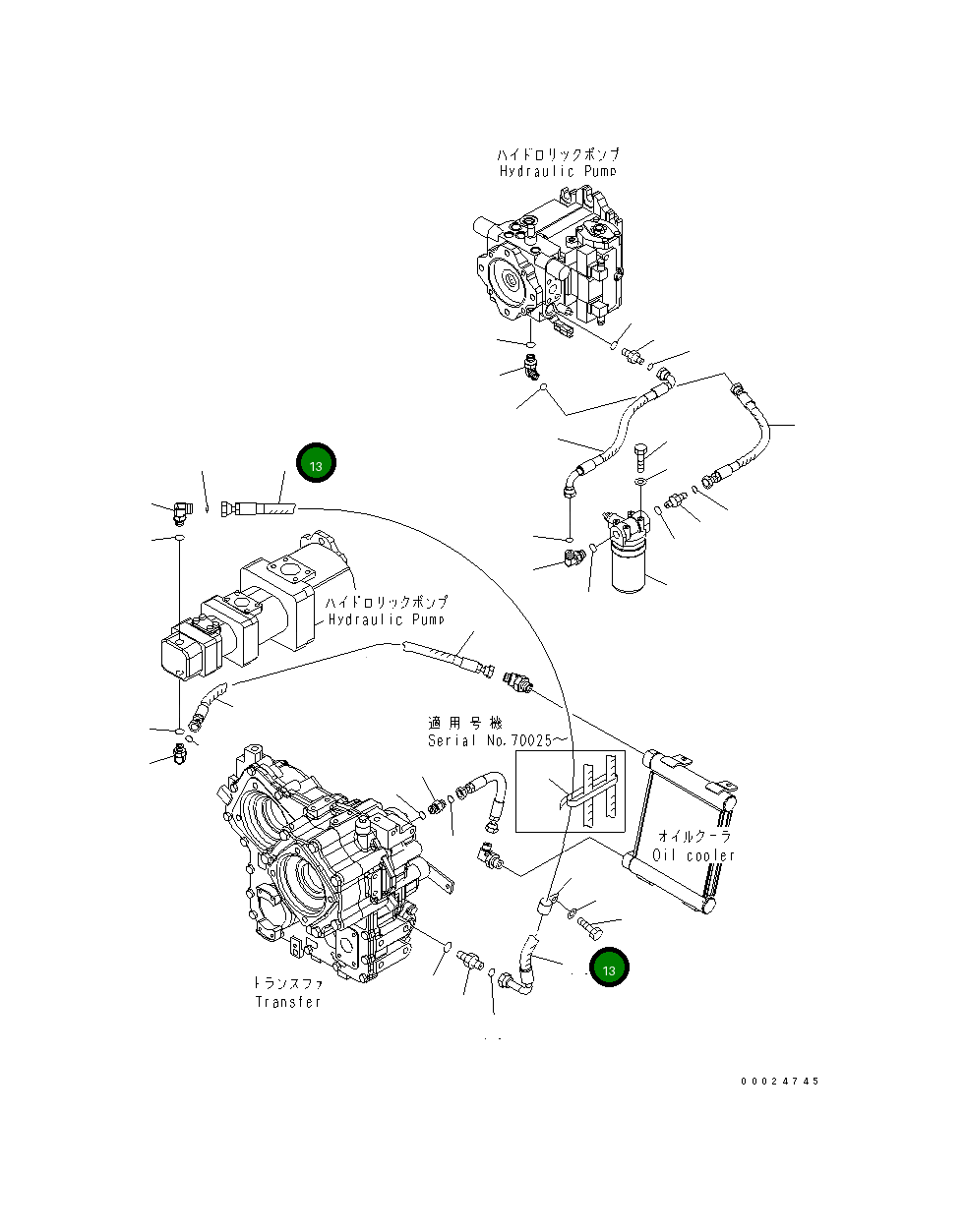 ハイドロリックポンプ
Hydraulic Pump

13

ハイドロリックポンプ
Hydraulic Pump

適用号機
Serial No.70025～

オイルクーラ
Oil cooler

13

トランスファ
Transfer

00024745