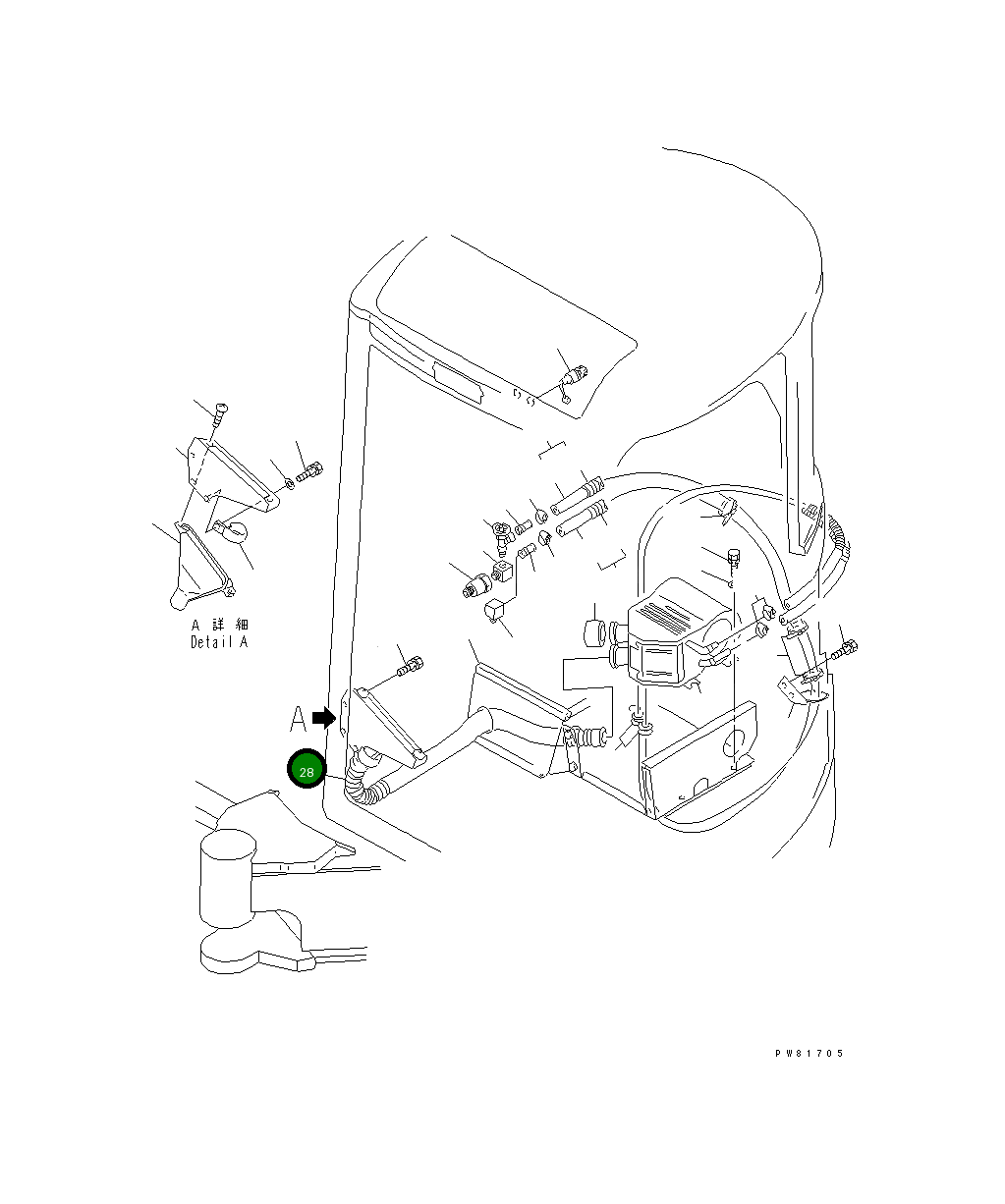 A 詳 細
Detail A

A

28

PW81705