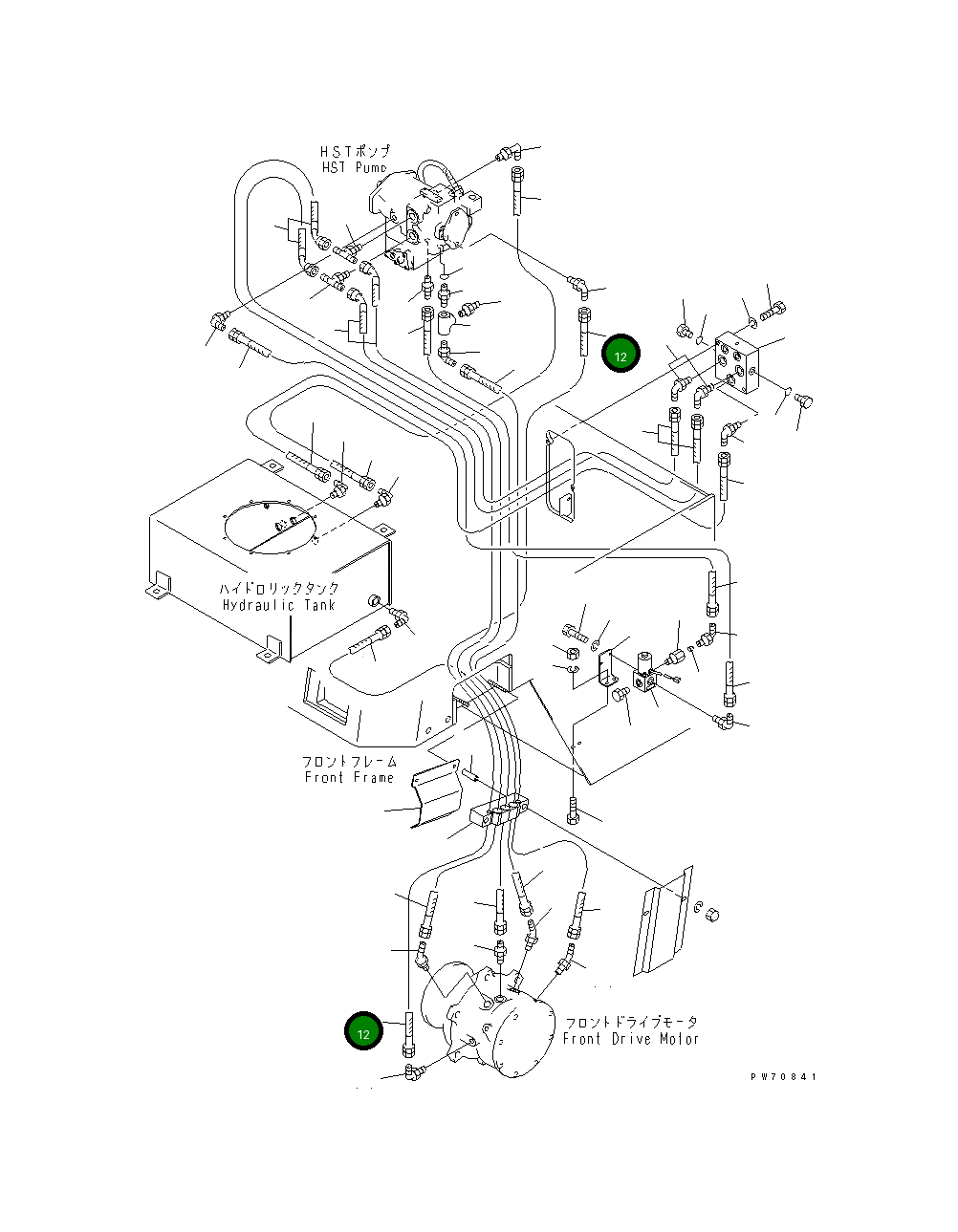 HSTポンプ
HST Pump

12

ハイドロリックタンク
Hydraulic Tank

フロントフレーム
Front Frame

12

フロントドライブモータ
Front Drive Motor

PW70841