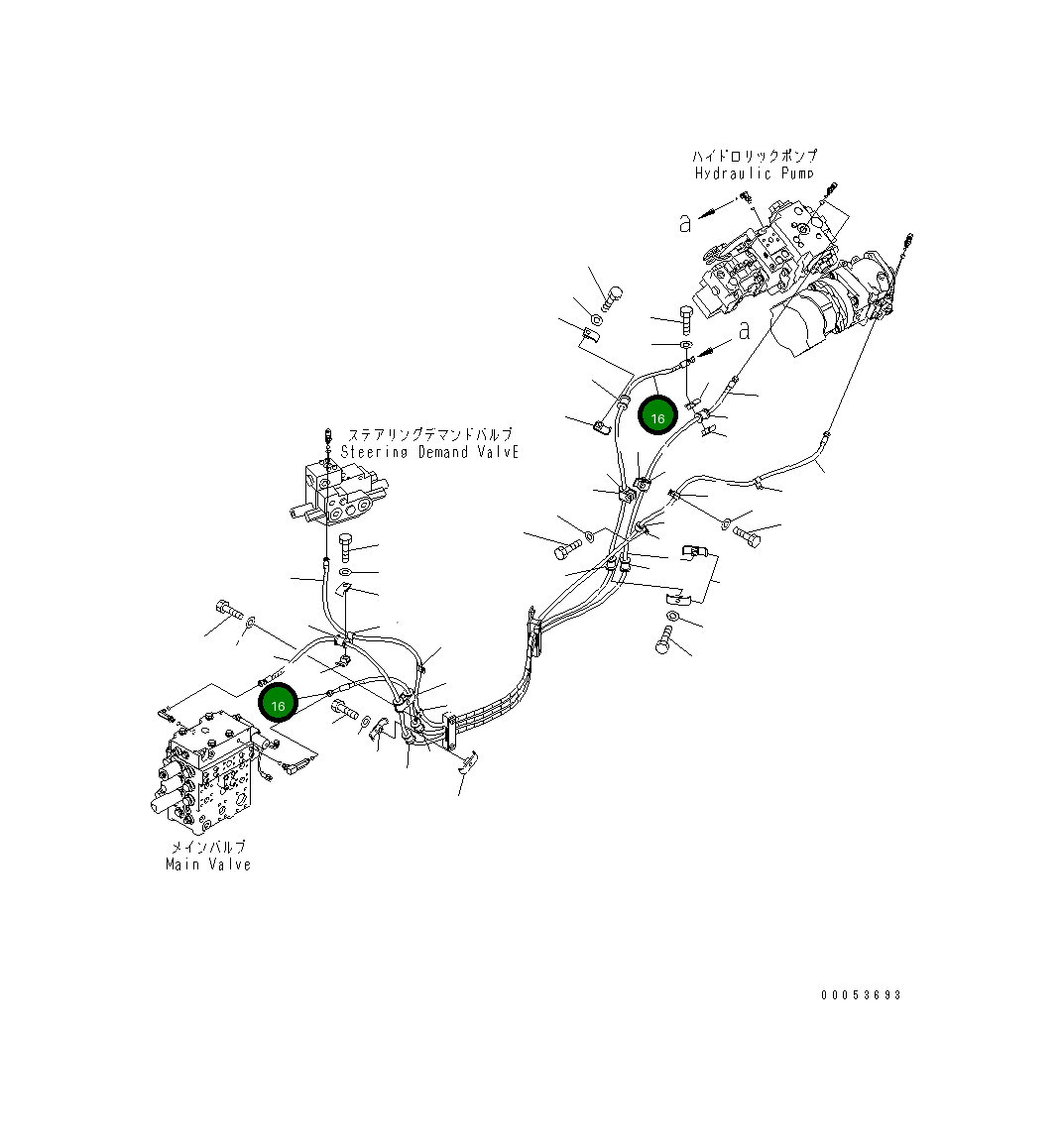 ハイドロリックポンプ
Hydraulic Pump

a

a

16

ステアリングデマンドバルブ
Steering Demand ValvE

16

メインバルブ
Main Valve

00053693