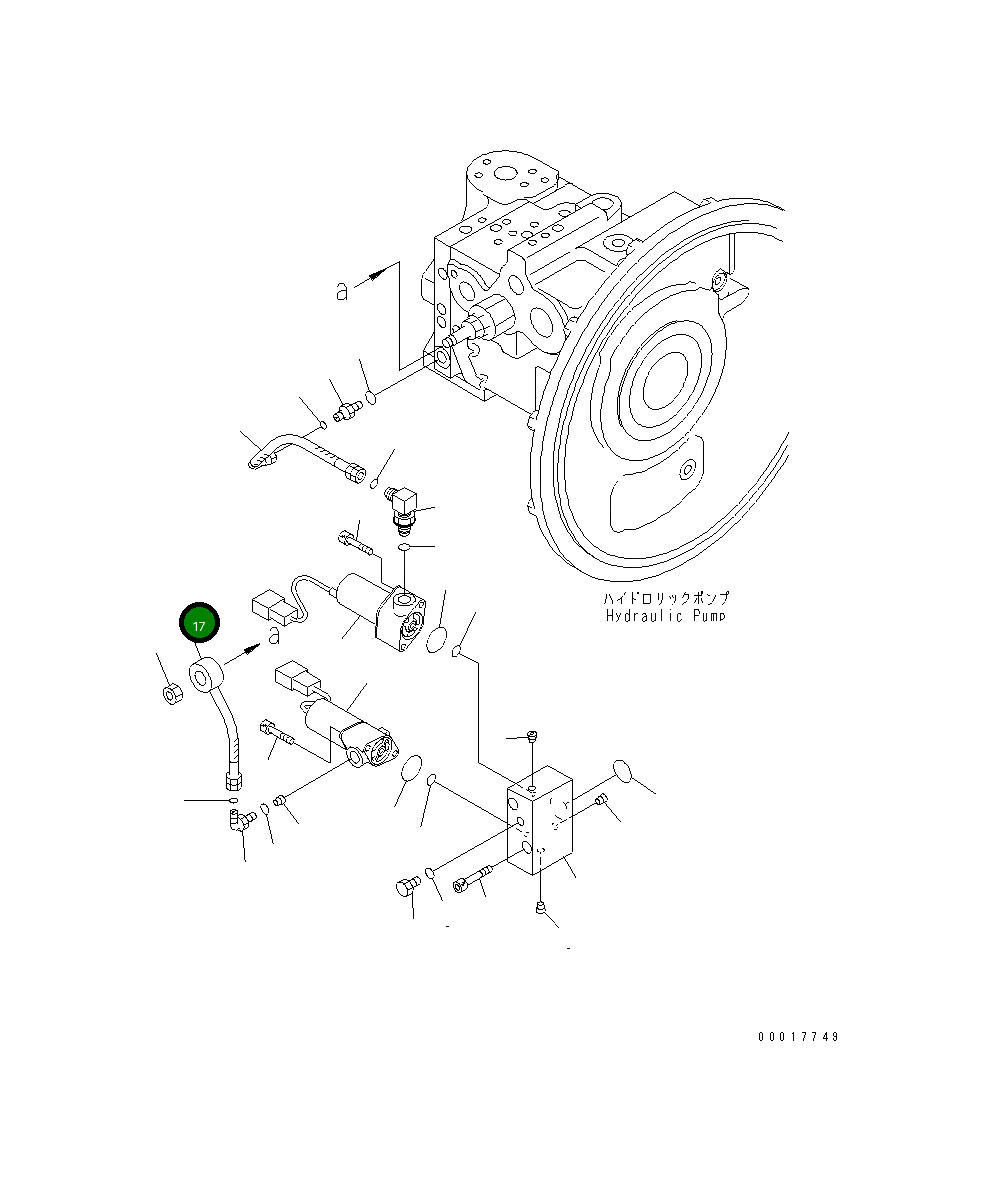 a

ハイドロリックポンプ
Hydraulic Pump

17

a

00017749