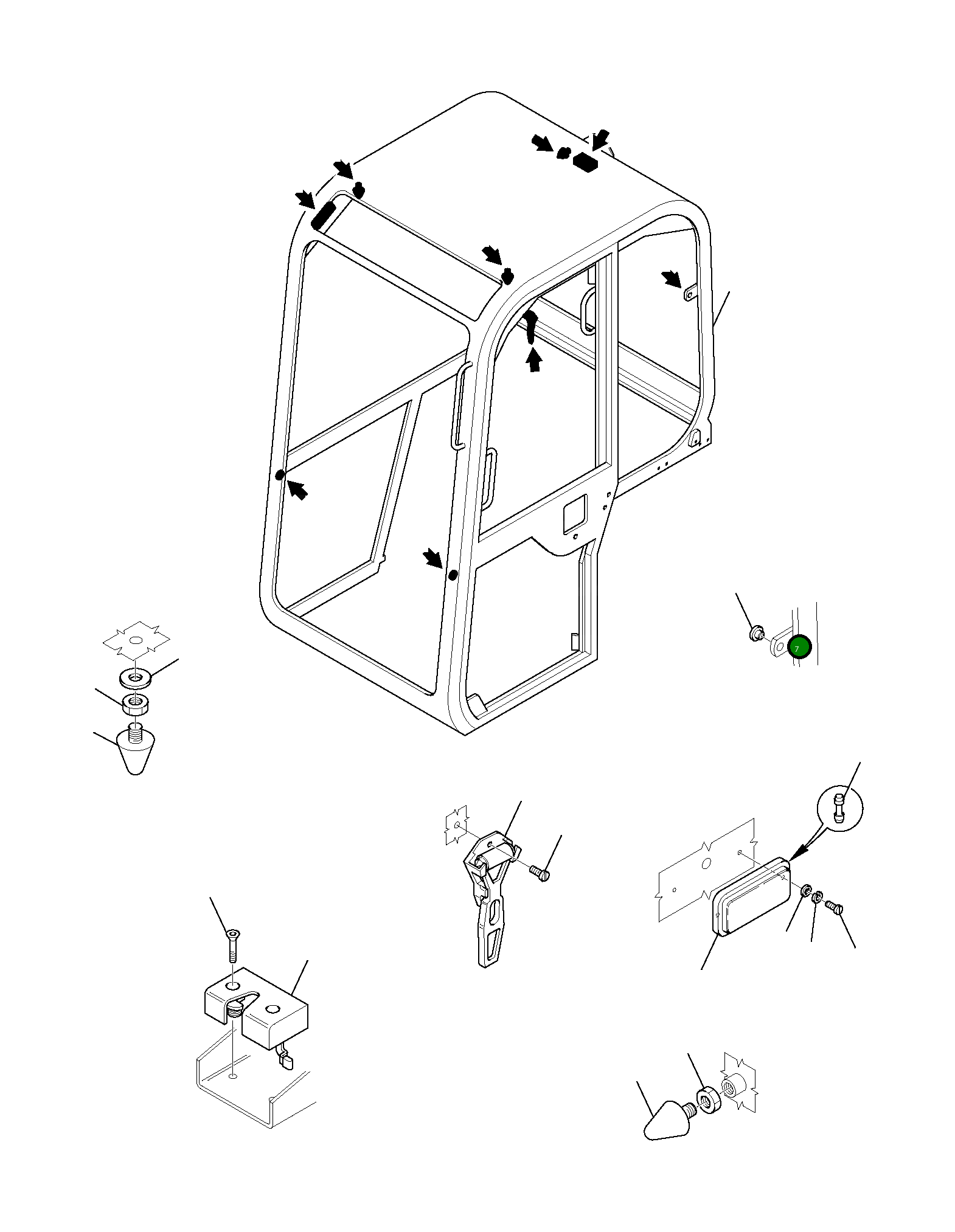 7