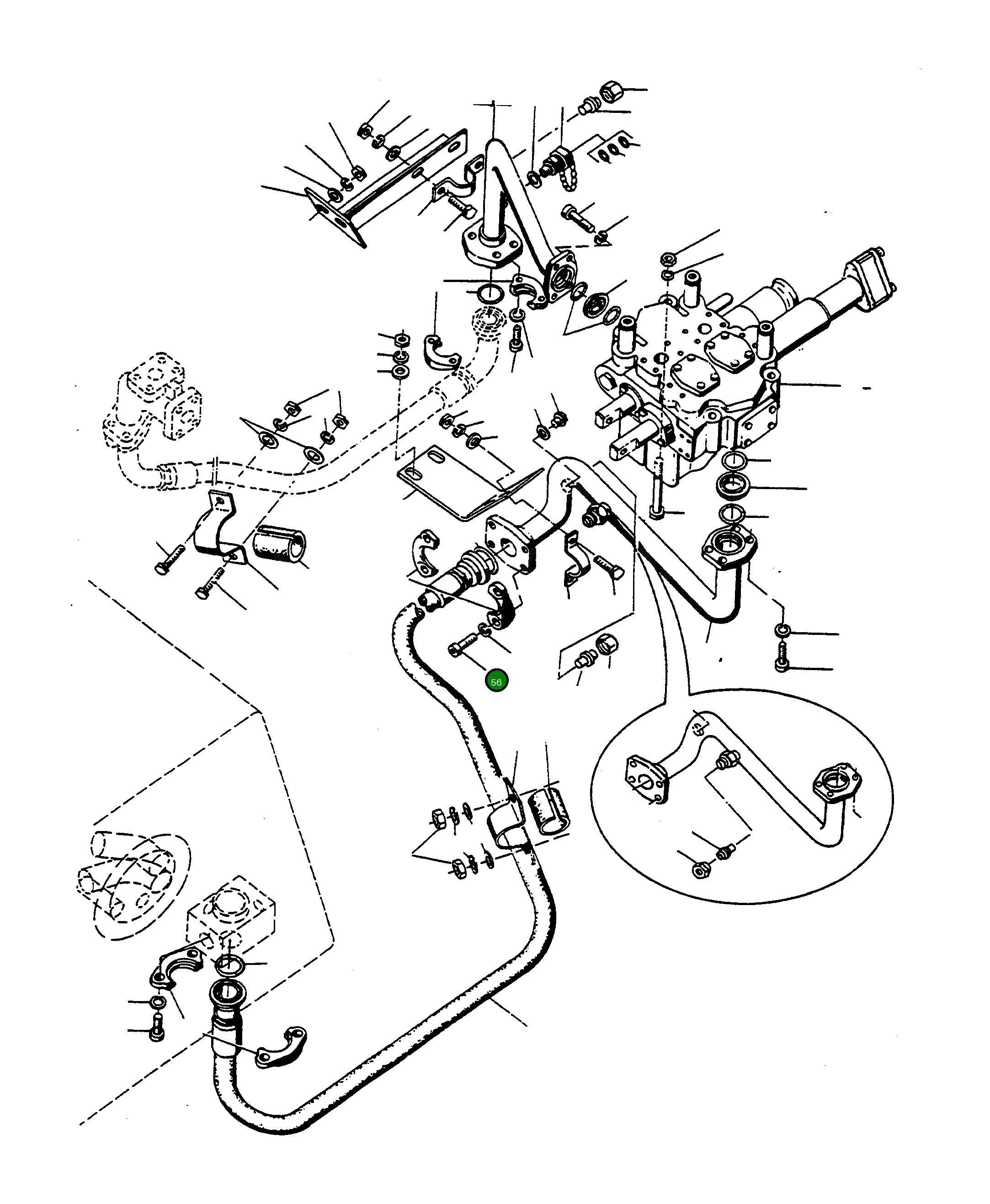 56