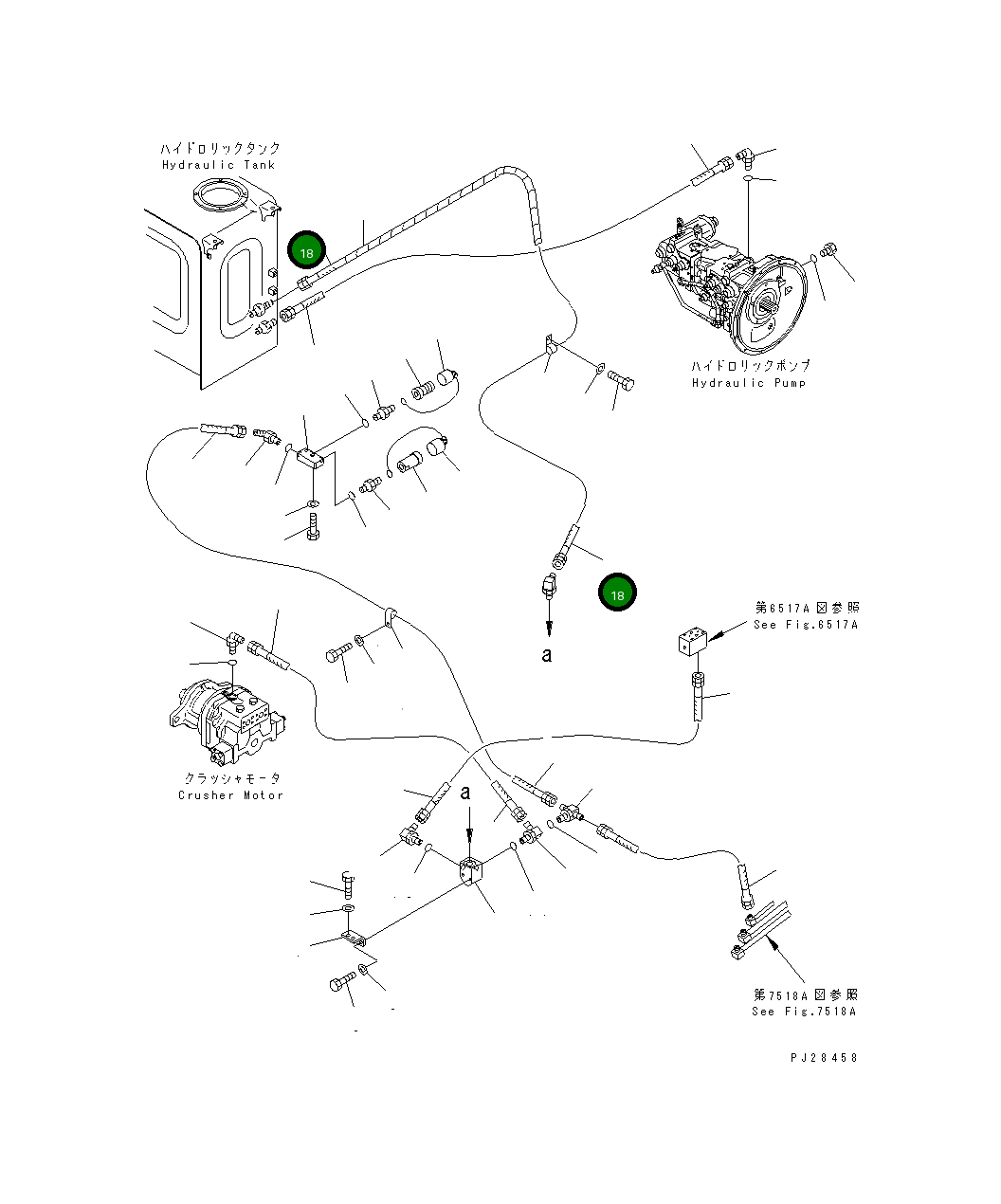 ハイドロリックタンク
Hydraulic Tank

18

ハイドロリックポンプ
Hydraulic Pump

18

a

第6517A図参照
See Fig.6517A

クラッシャモータ
Crusher Motor

a

第7518A図参照
See Fig.7518A

PJ28458