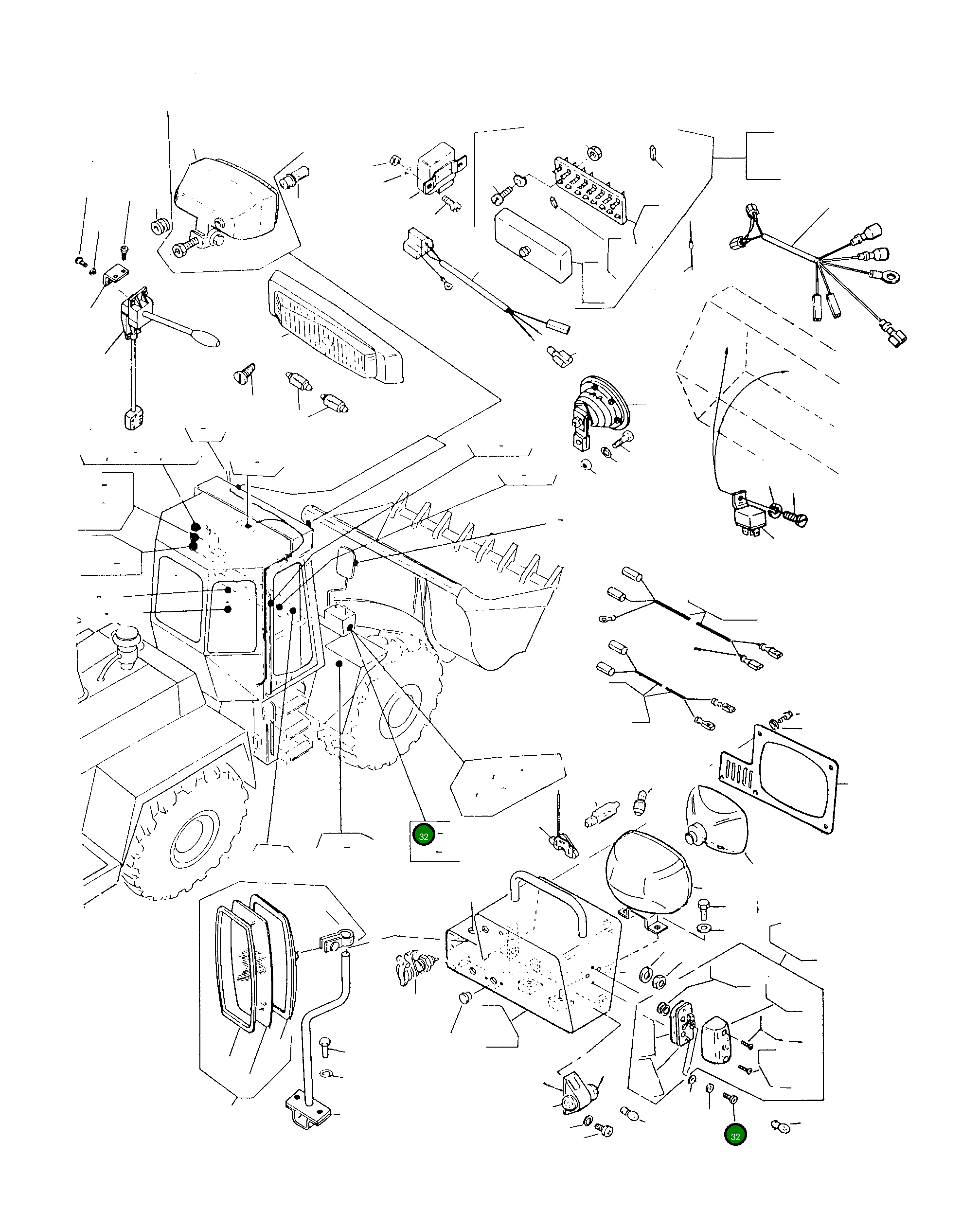 32

32