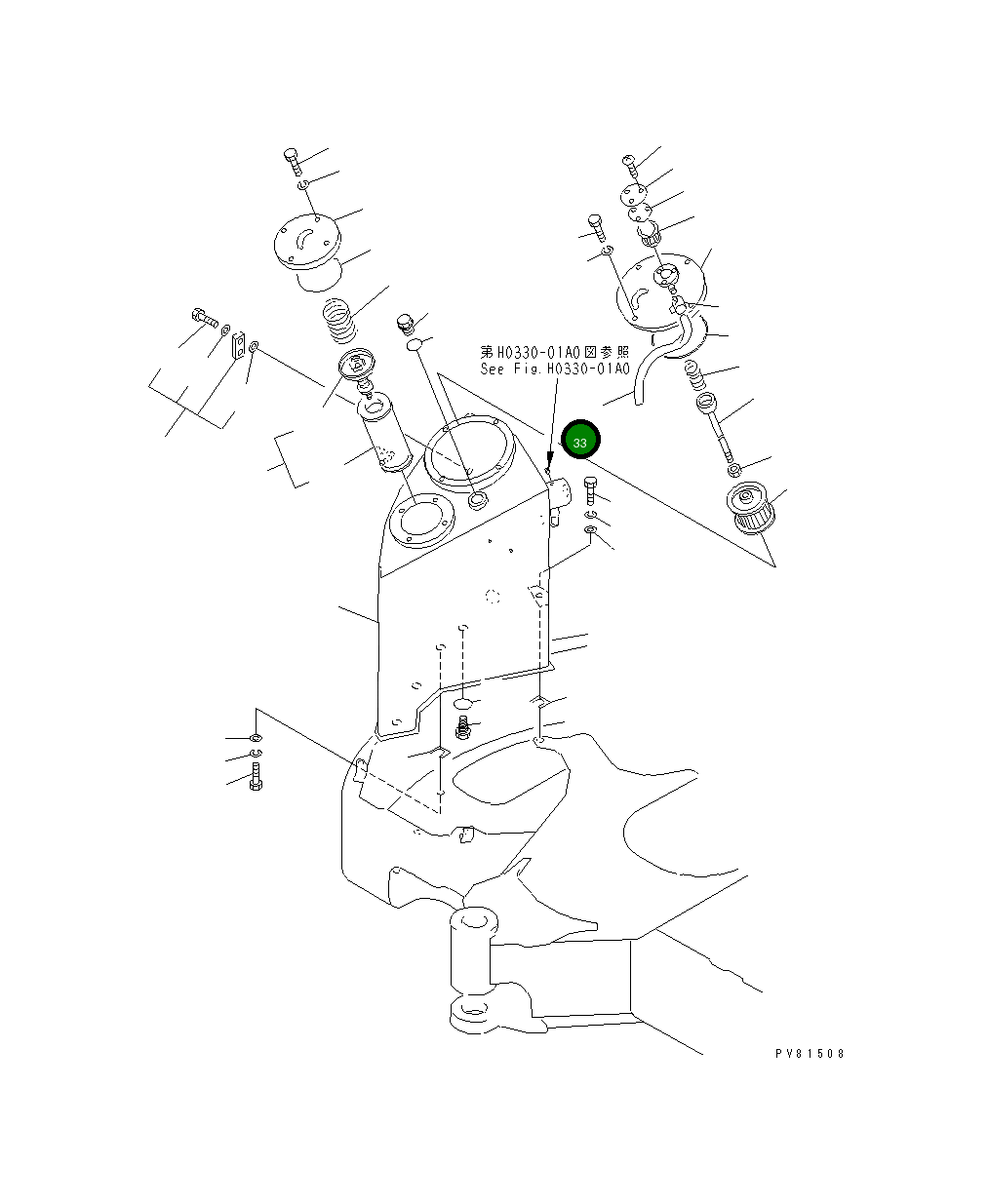 第H0330-01A0図参照
See Fig.H0330-01A0

33

PV81508