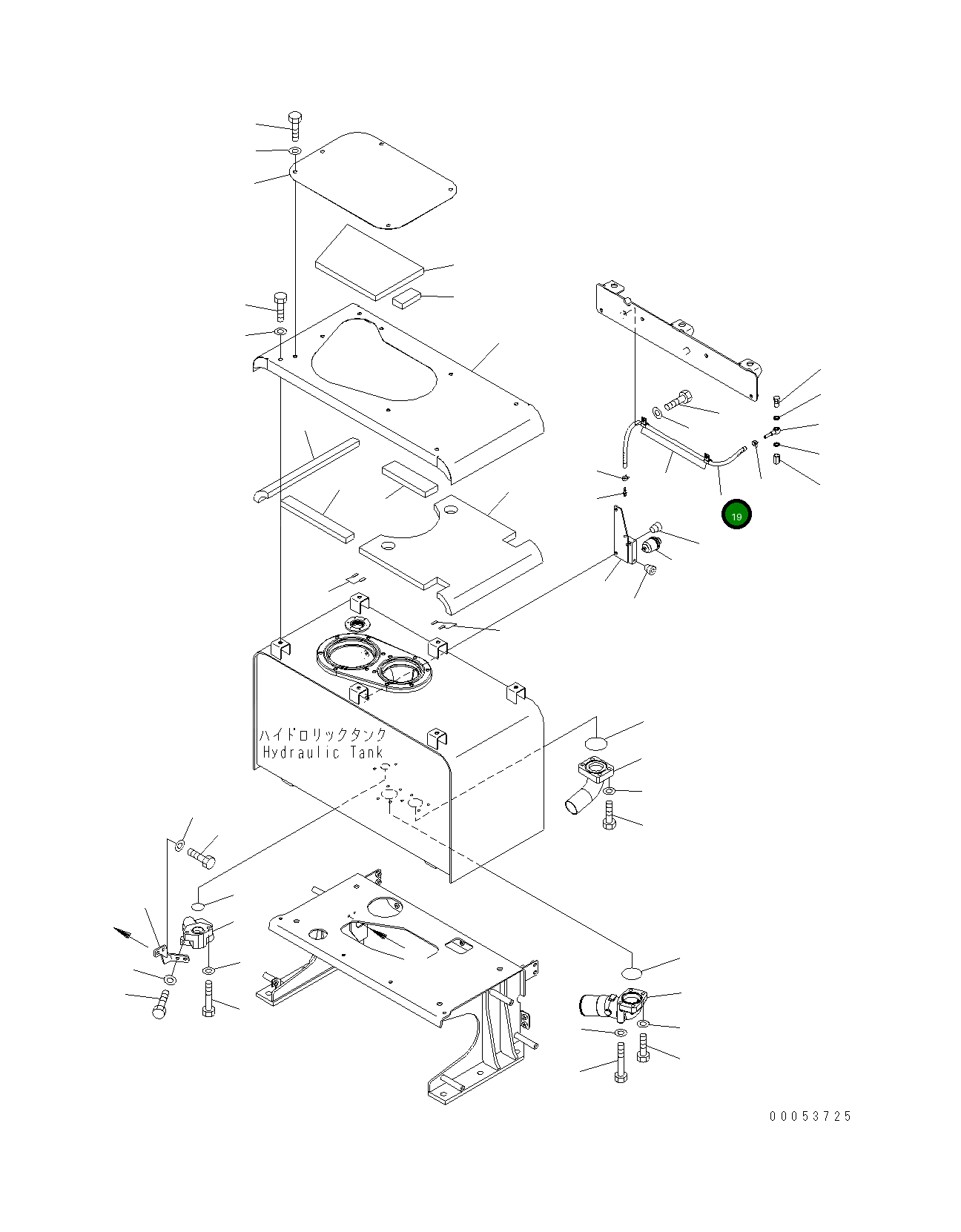 19

ハイドロリックタンク
Hydraulic Tank

00053725