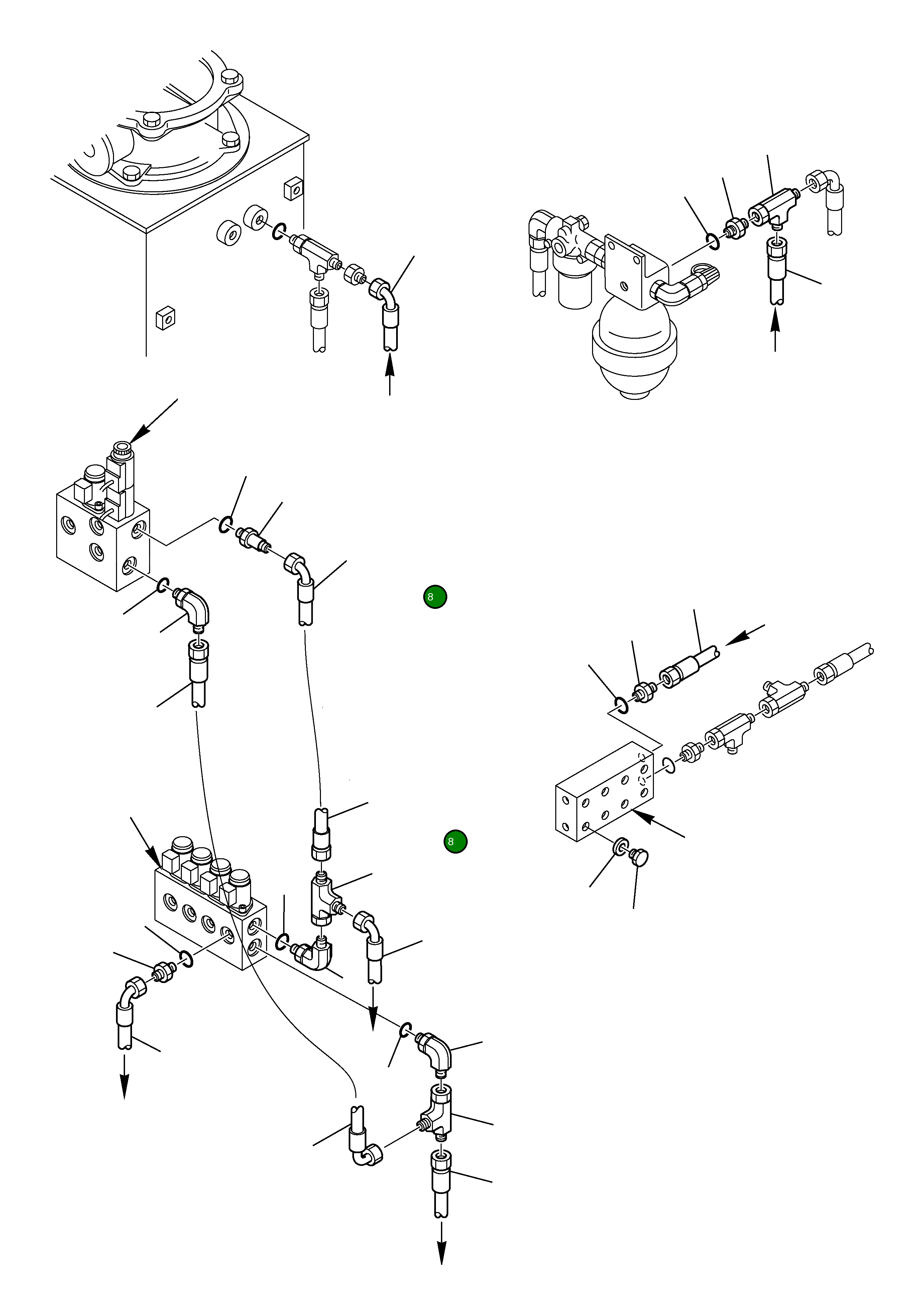 8

8