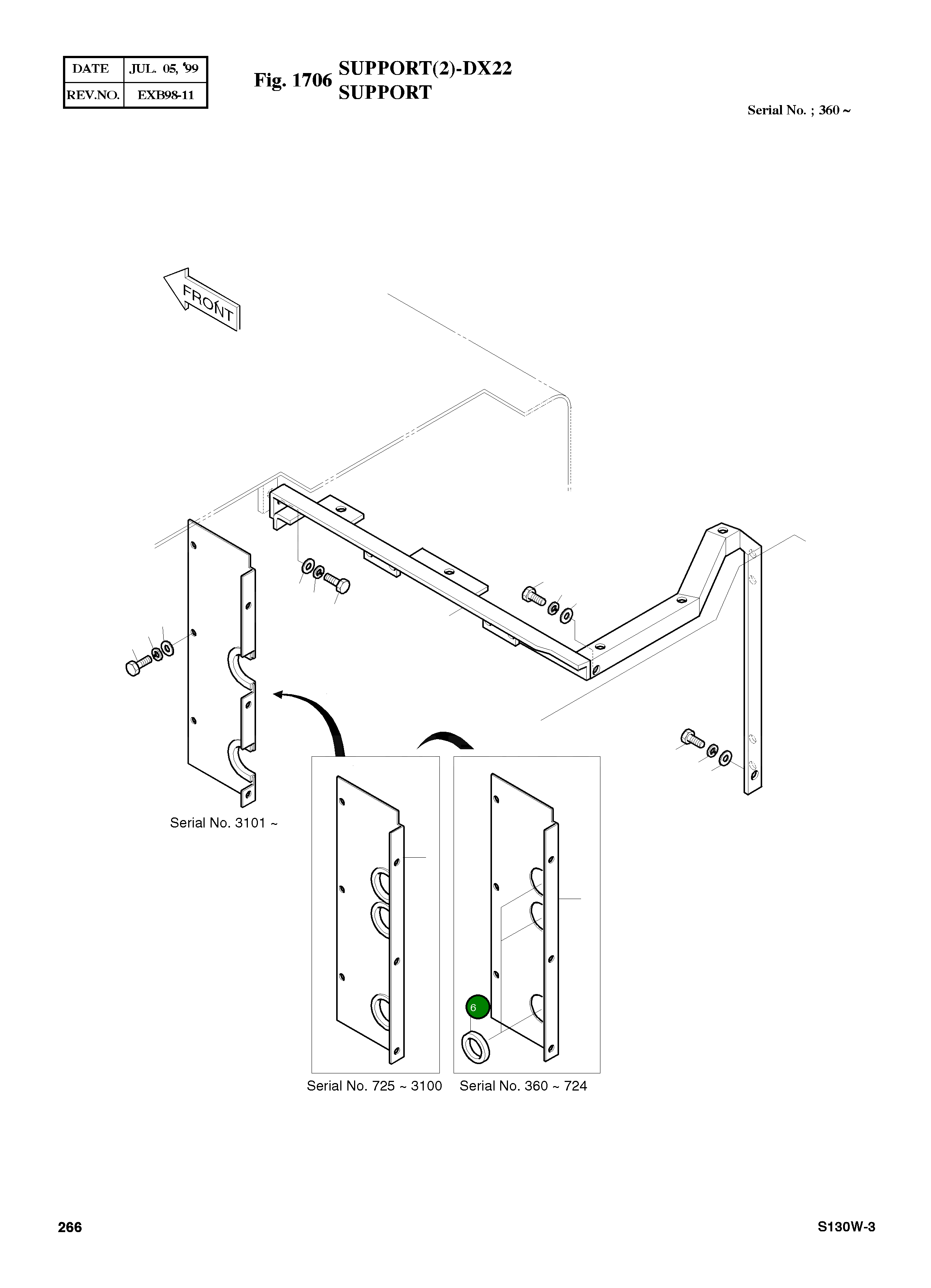 | DATE | JUL. 05, '99 |
|---|---|
| REV.NO. | EXB98-11 |

Fig. 1706 SUPPORT(2)-DX22
SUPPORT

Serial No. ; 360 ~

FRONT

Serial No. 3101 ~

6

Serial No. 725 ~ 3100

Serial No. 360 ~ 724

266

S130W-3