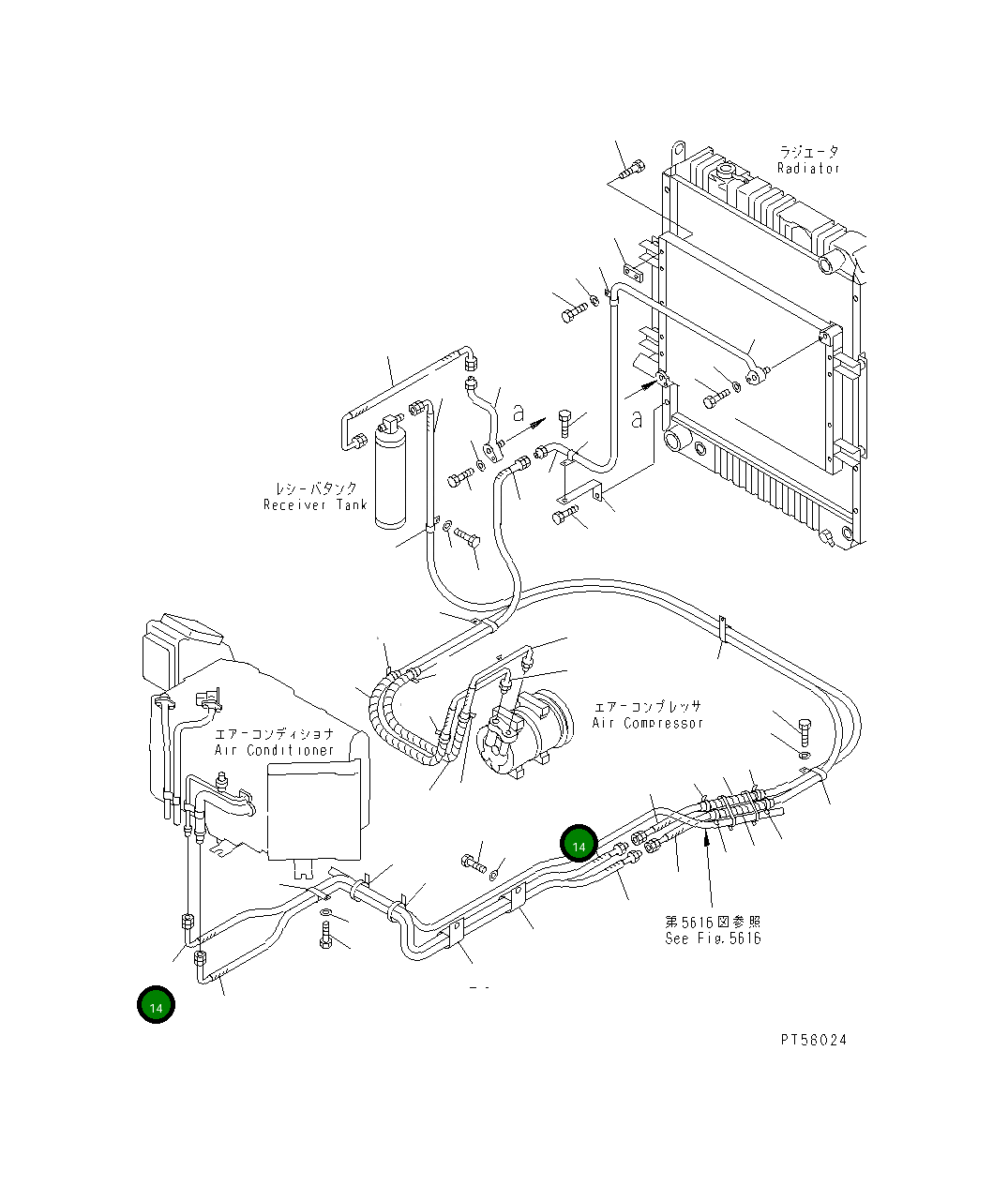 ラジエータ
Radiator

a

a

レシーバタンク
Receiver Tank

エアーコンプレッサ
Air Compressor

エアーコンディショナ
Air Conditioner

14

第5616図参照
See Fig.5616

14

PT56024