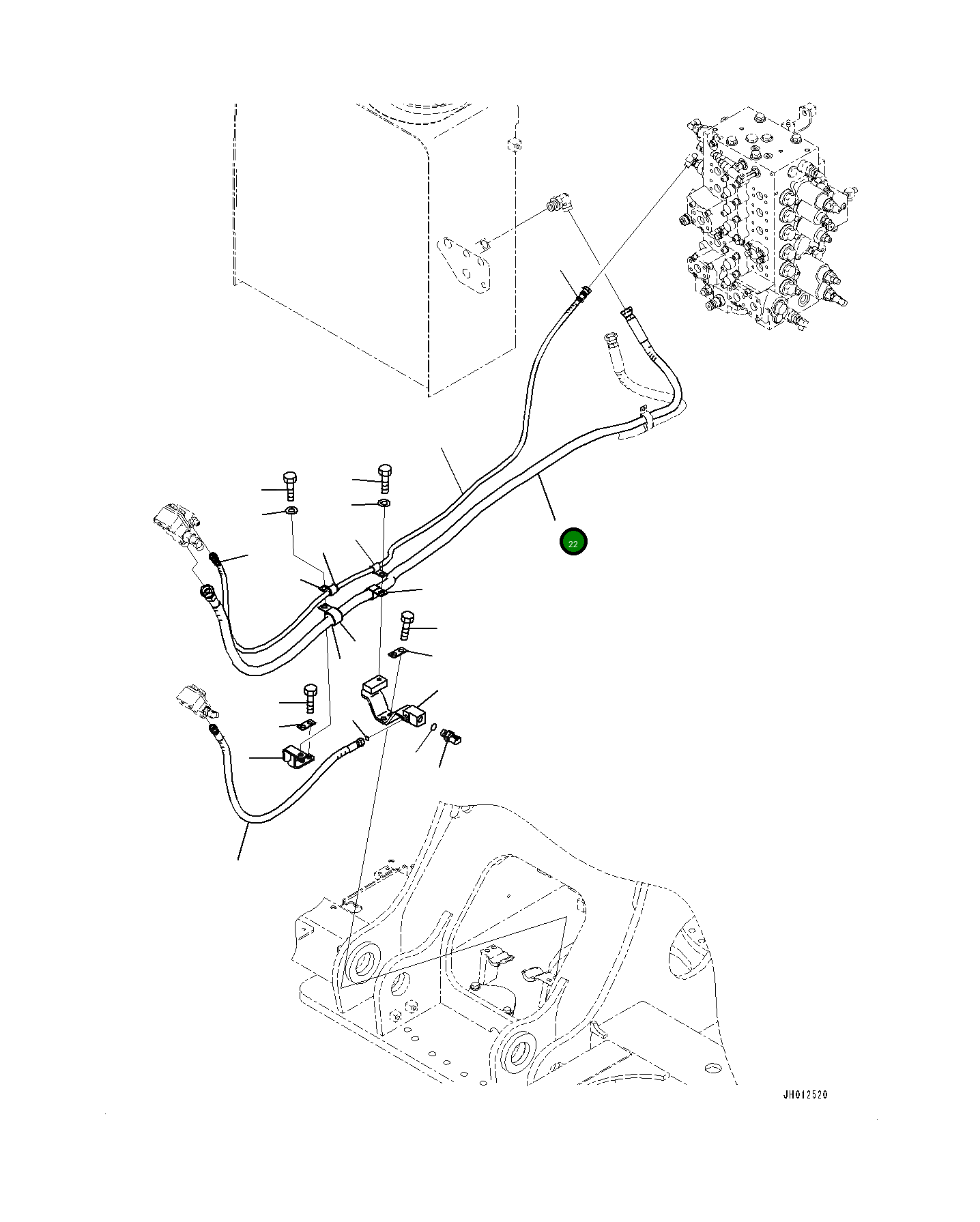 22

JH012520