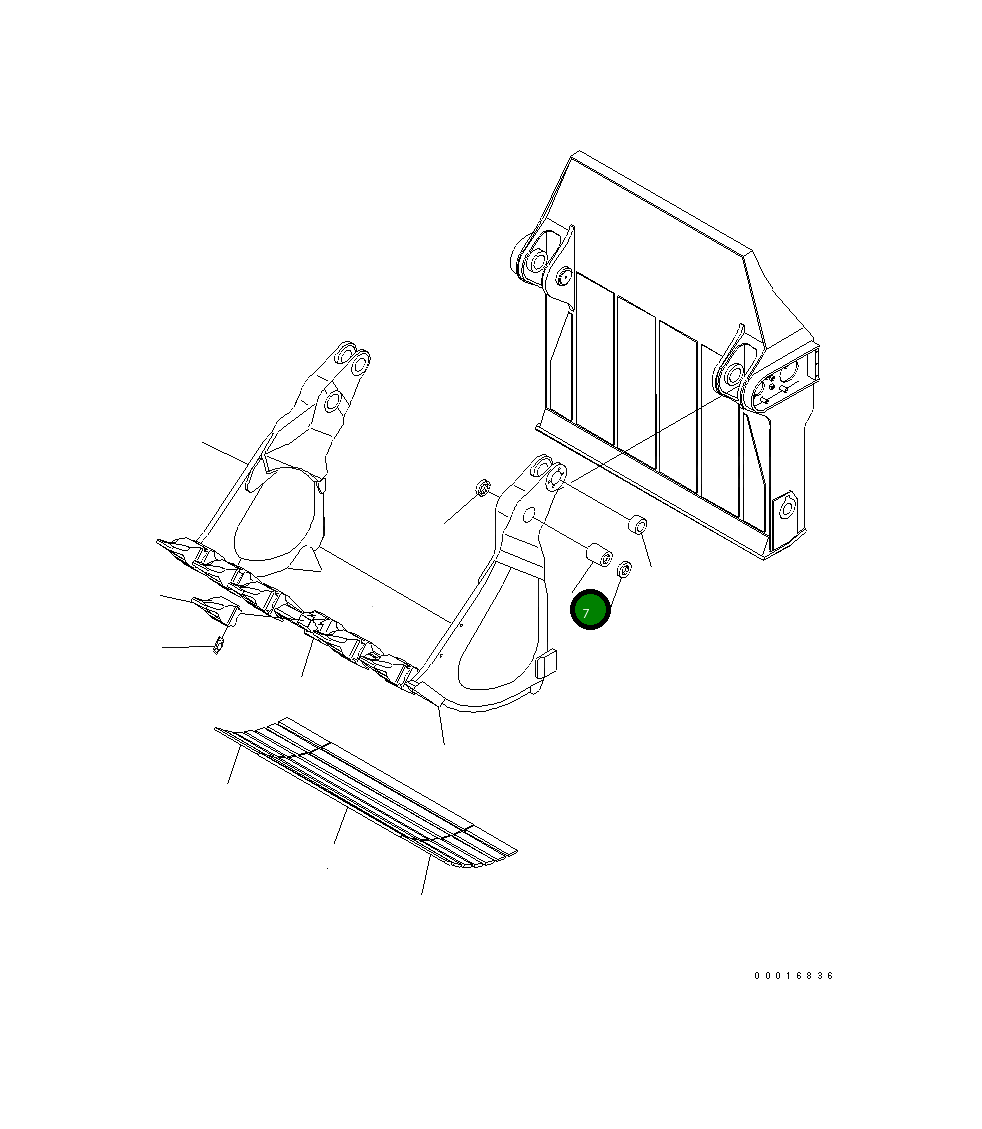 7

00016836