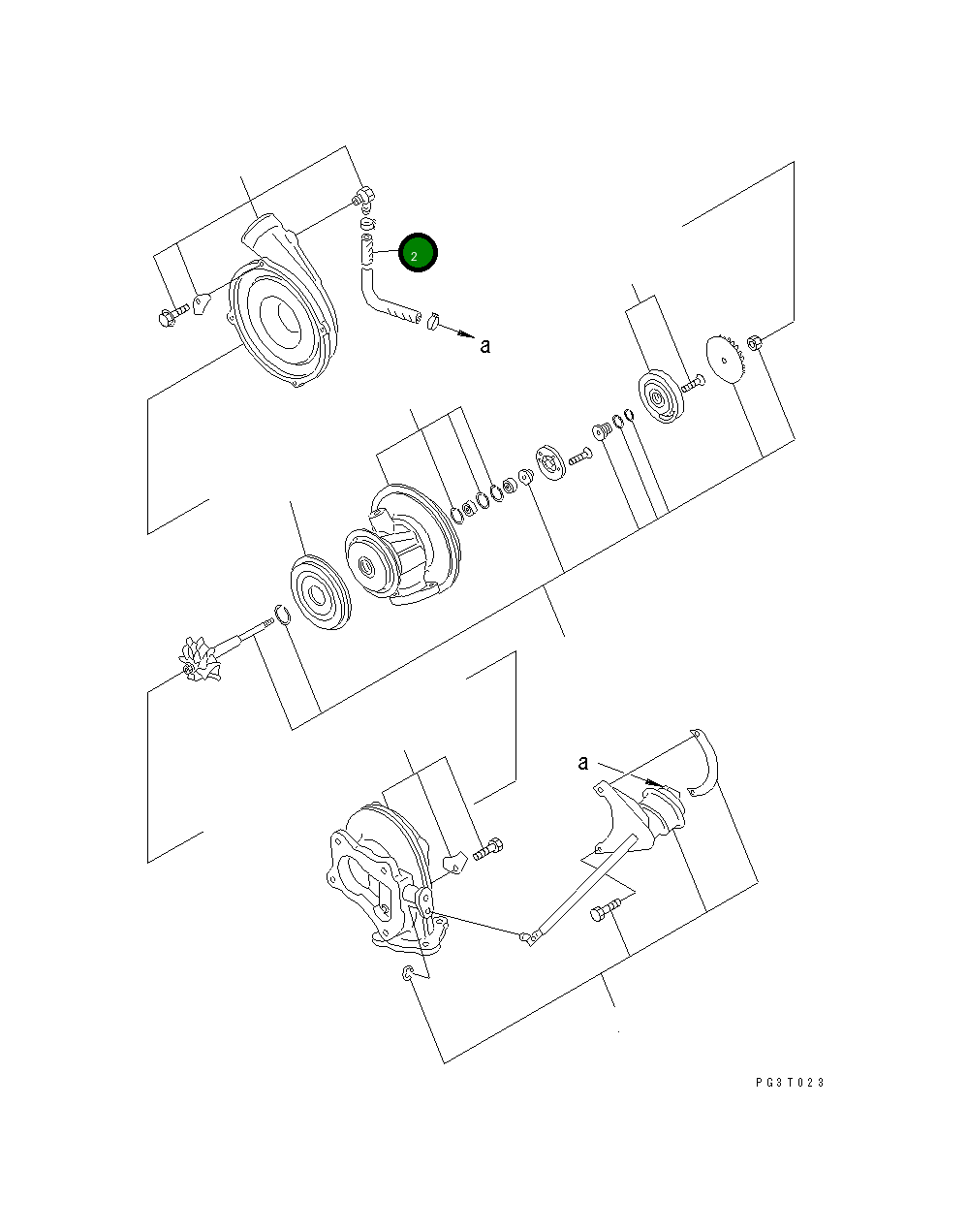 2

a

a

PG3T023