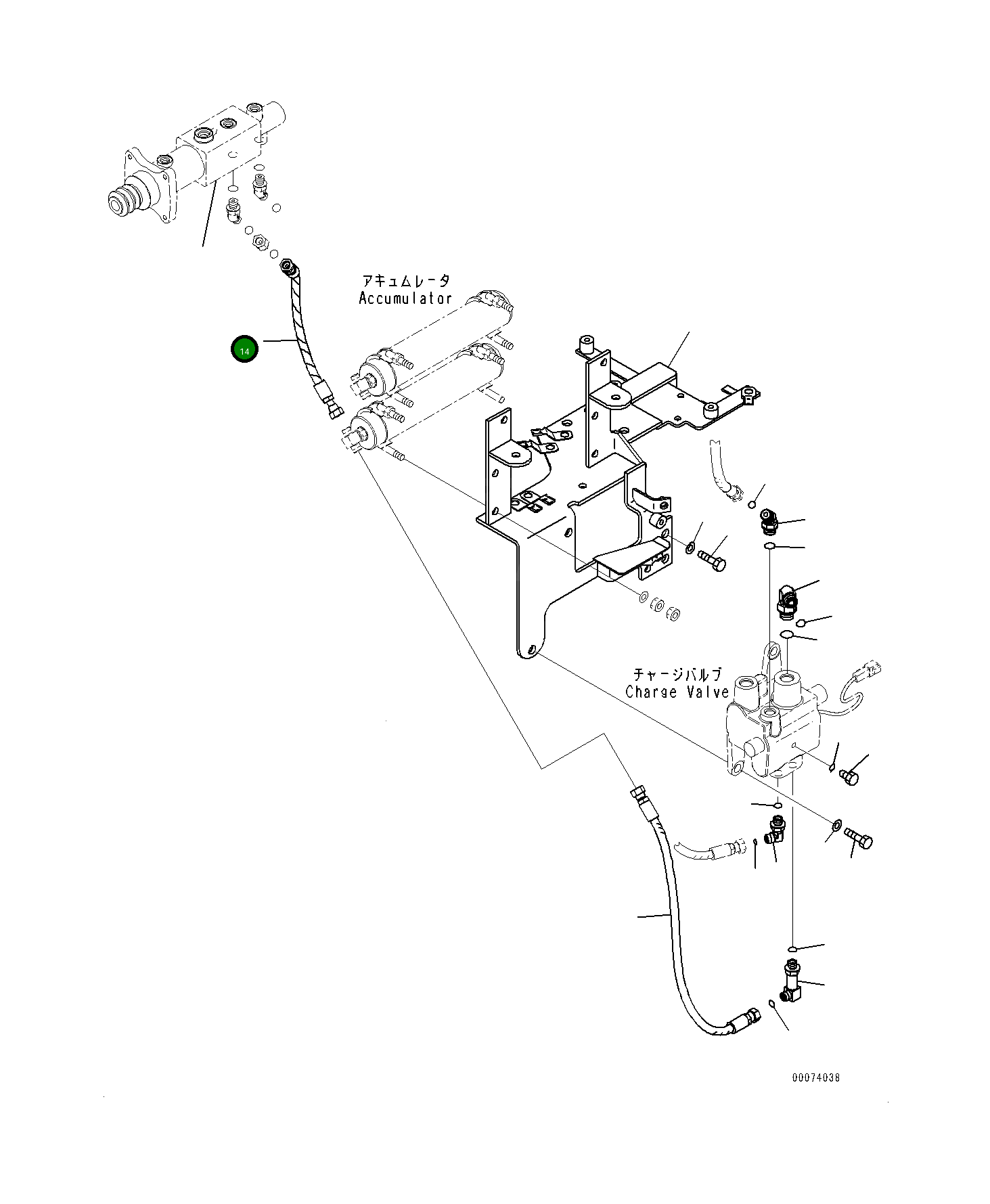 アキュムレータ
Accumulator

14

チャージバルブ
Charge Valve

00074038