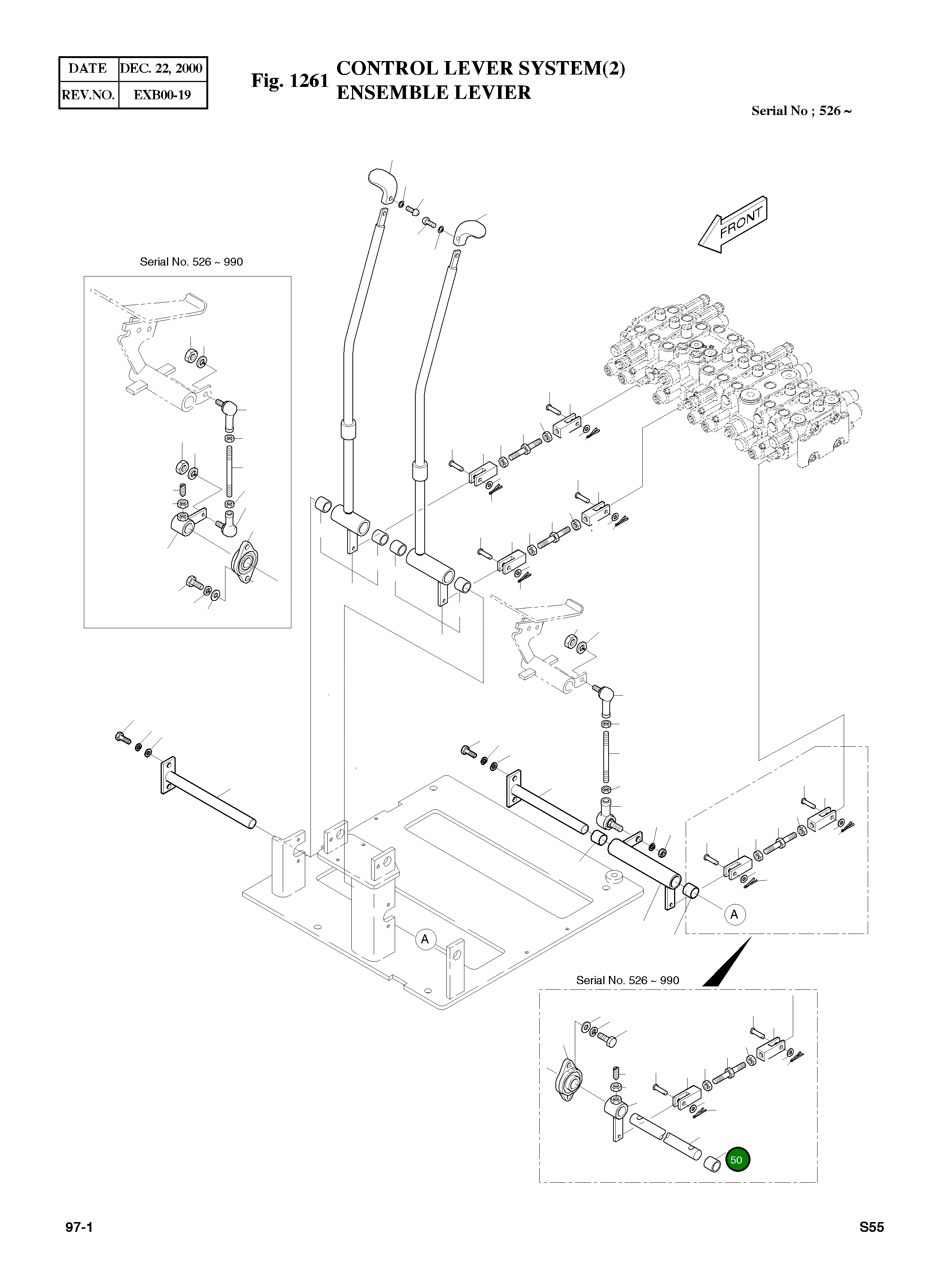 | DATE | DEC. 22, 2000 |
|---|---|
| REV.NO. | EXB00-19 |

Fig. 1261 CONTROL LEVER SYSTEM(2)
ENSEMBLE LEVIER

Serial No ; 526 ~

FRONT

Serial No. 526 ~ 990

A

A

Serial No. 526 ~ 990

50

97-1

S55