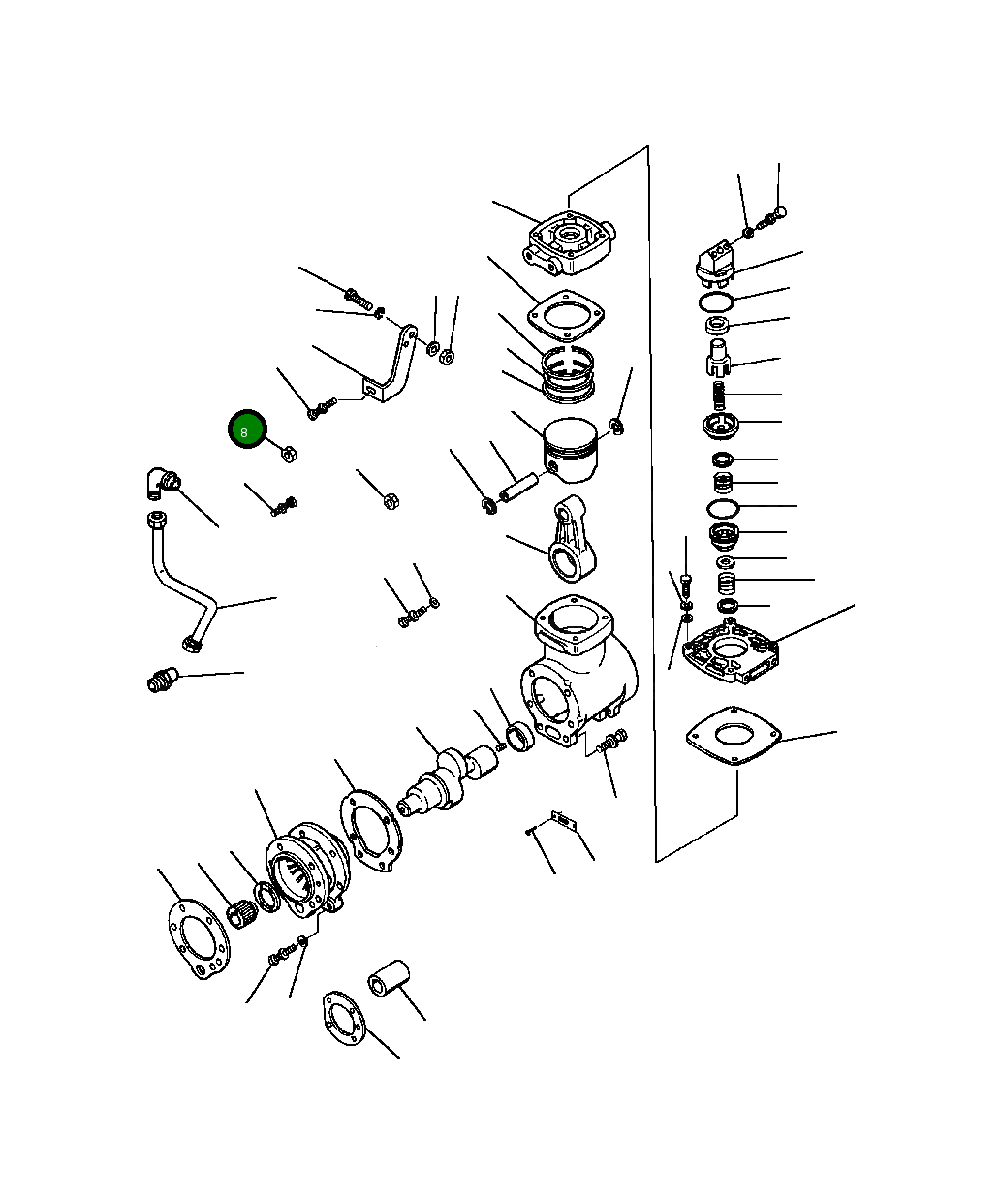 8