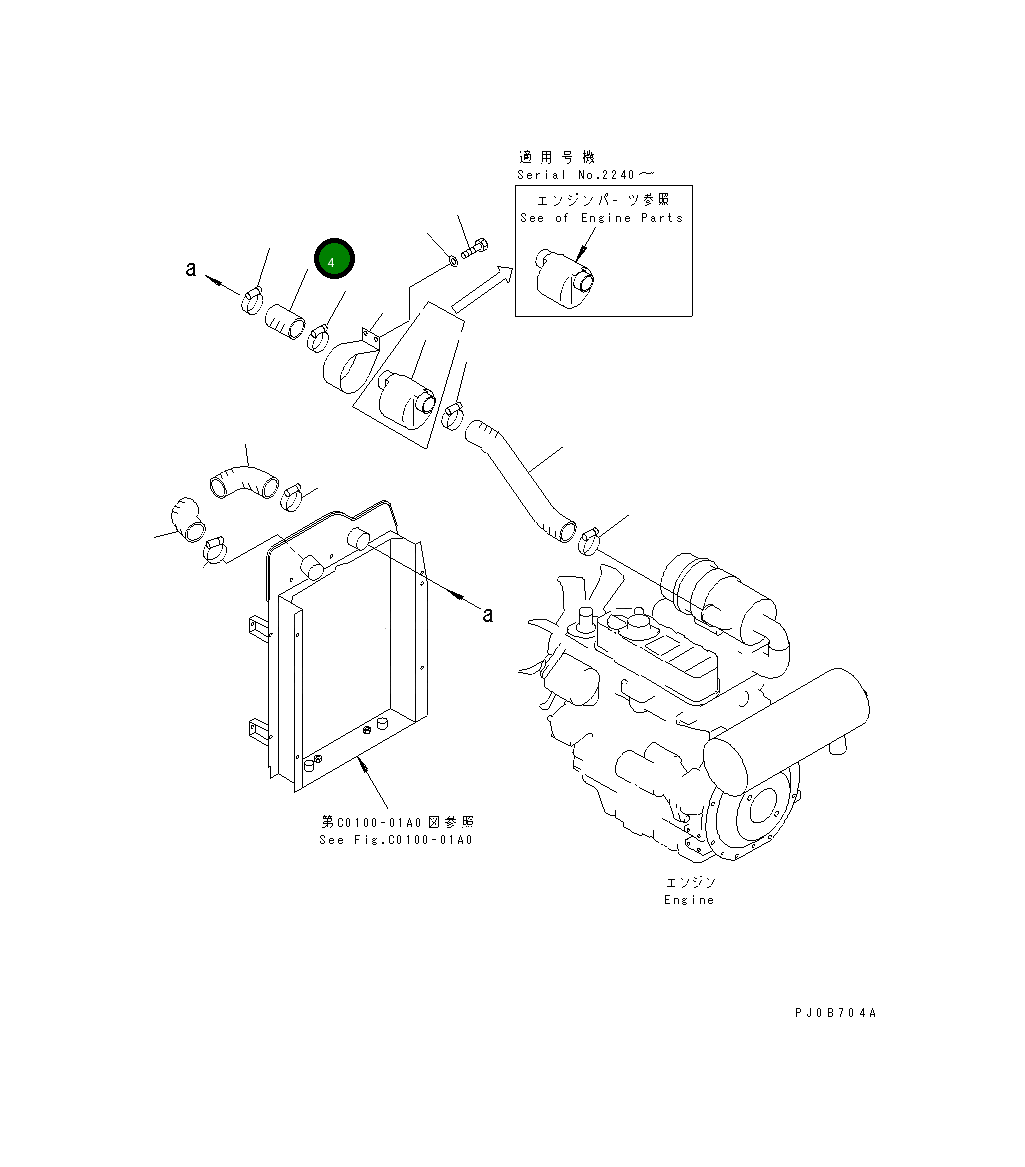 適用号機
Serial No.2240～

エンジンパーツ参照
See of Engine Parts

4

a

a

第C0100-01A0図参照
See Fig.C0100-01A0

エンジン
Engine

PJ0B704A