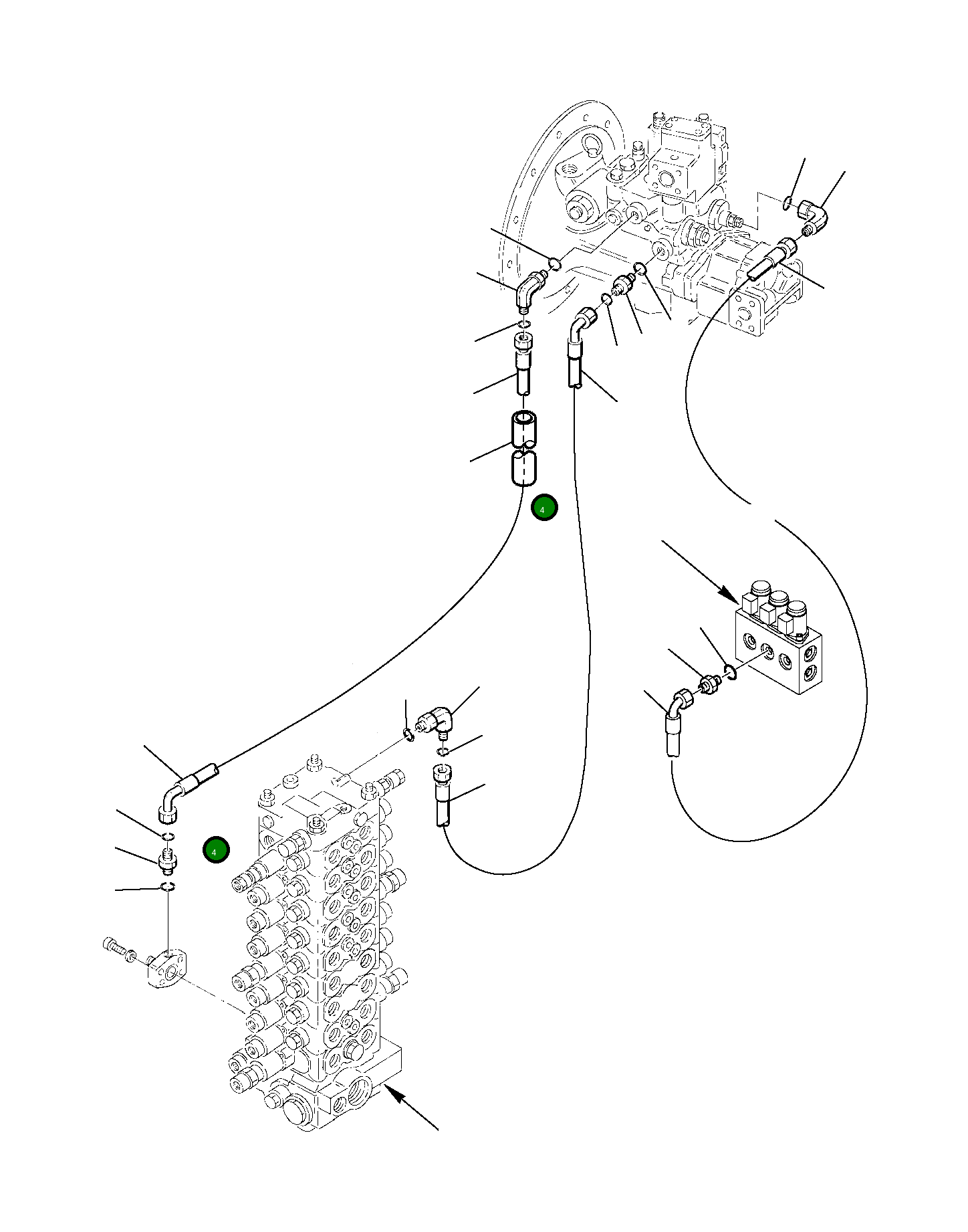 4

4