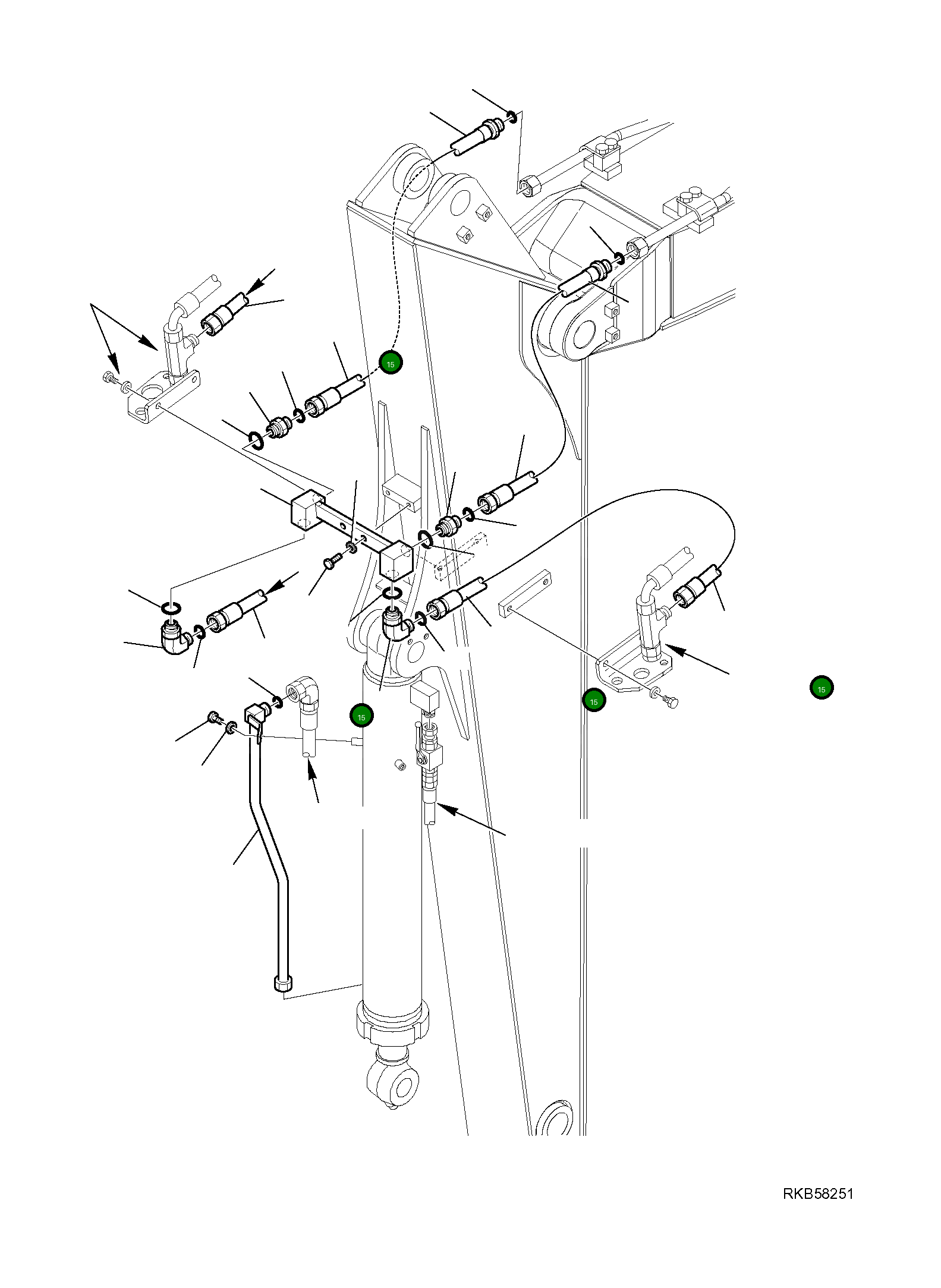 15
15
15
15
RKB58251