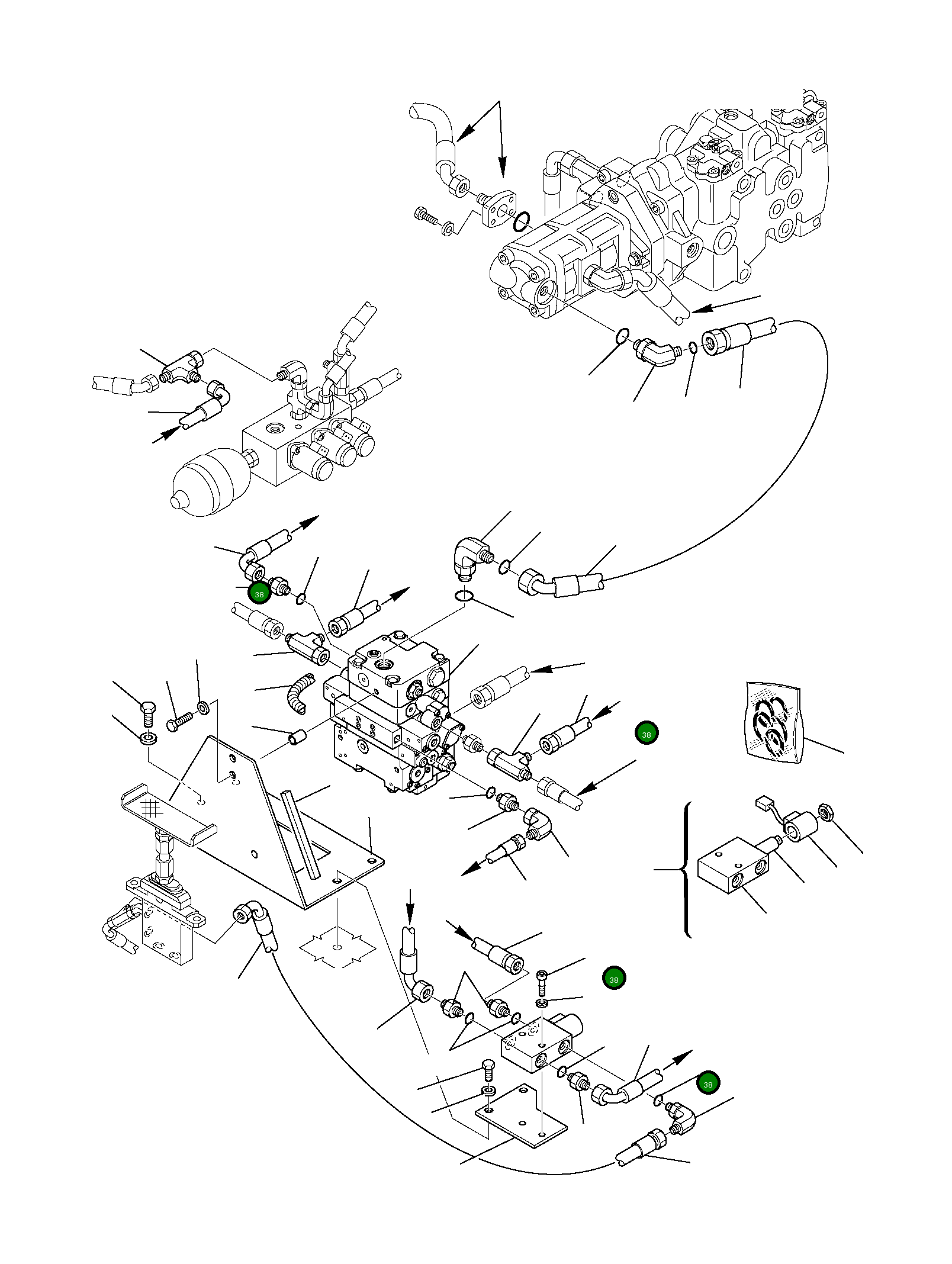 38
38
38
38