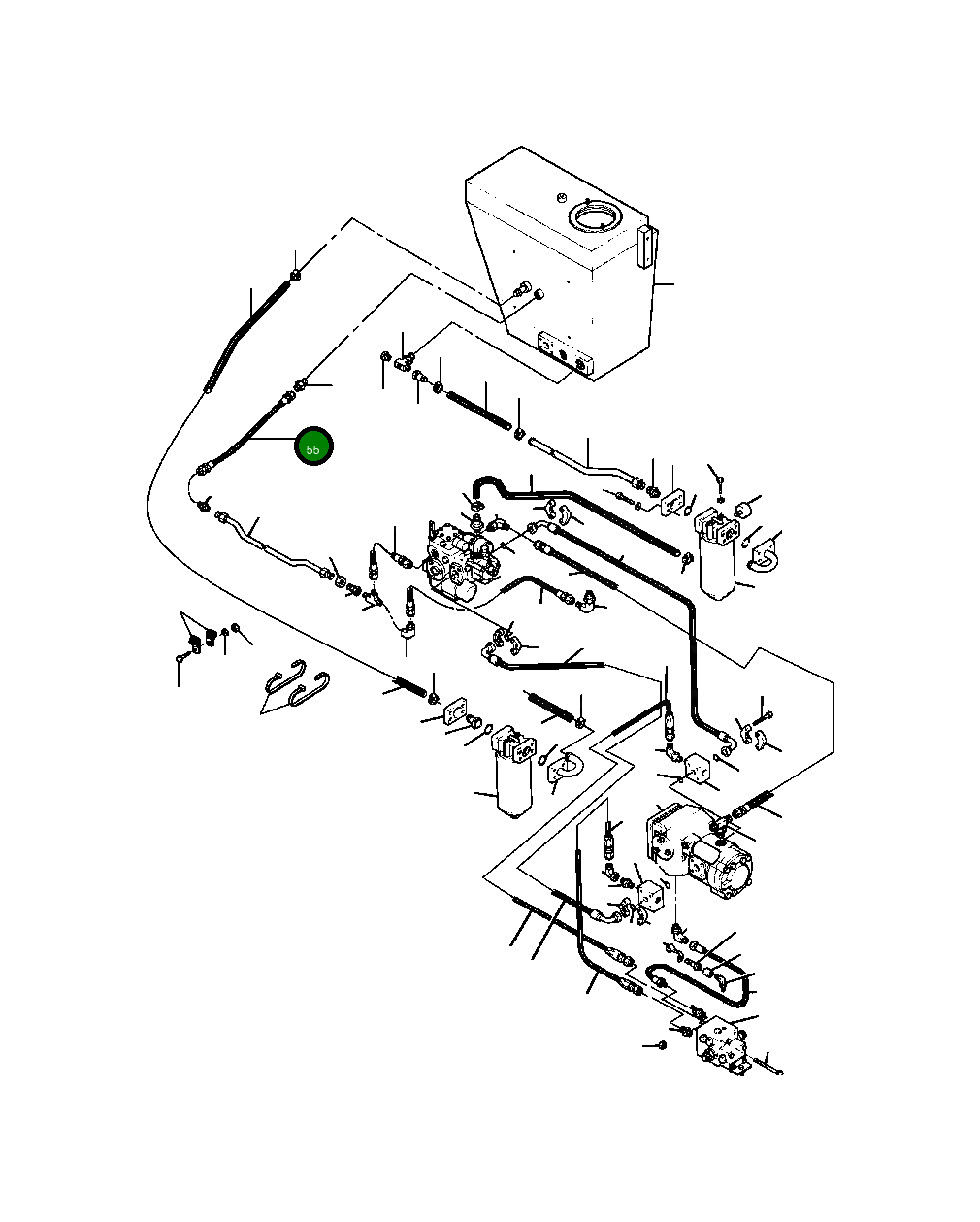 55